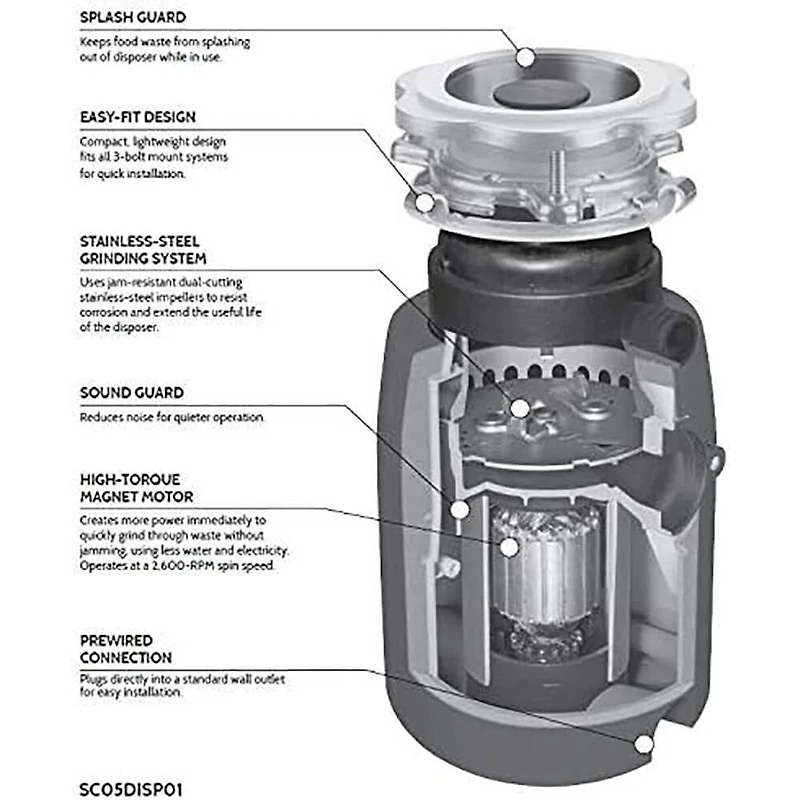 SPLASH GUARD
Keeps food waste from splashing out of disposer while in use.

EASY-FIT DESIGN
Compact, lightweight design fits all 3-bolt mount systems for quick installation.

STAINLESS-STEEL GRINDING SYSTEM
Uses jam-resistant dual-cutting stainless-steel impellers to resist corrosion and extend the useful life of the disposer.

SOUND GUARD
Reduces noise for quieter operation.

HIGH-TORQUE MAGNET MOTOR
Creates more power immediately to quickly grind through waste without jamming, using less water and electricity. Operates at a 2,600-RPM spin speed.

PREWIRED CONNECTION
Plugs directly into a standard wall outlet for easy installation.

SC05DISP01