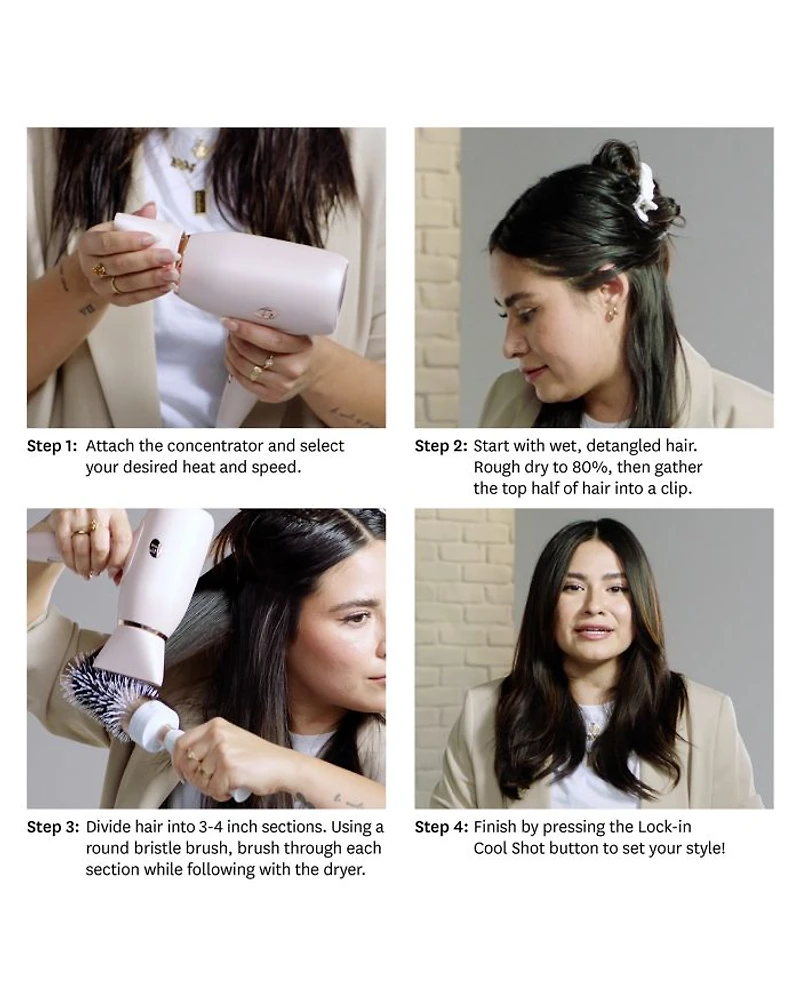 Step 1: Attach the concentrator and select your desired heat and speed.

Step 2: Start with wet, detangled hair. Rough dry to 80%, then gather the top half of hair into a clip.

Step 3: Divide hair into 3-4 inch sections. Using a round bristle brush, brush through each section while following with the dryer.

Step 4: Finish by pressing the Lock-in Cool Shot button to set your style!