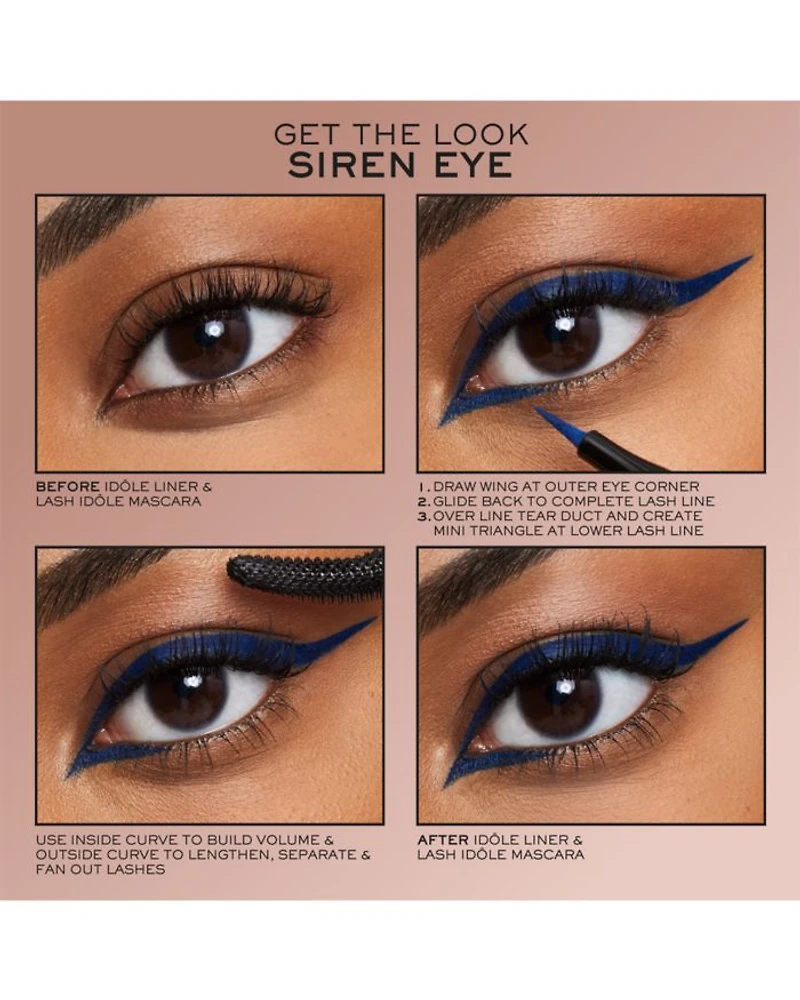 GET THE LOOK
SIREN EYE

BEFORE IDÔLE LINER & LASH IDÔLE MASCARA

1. DRAW WING AT OUTER EYE CORNER
2. GLIDE BACK TO COMPLETE LASH LINE
3. OVER LINE TEAR DUCT AND CREATE MINI TRIANGLE AT LOWER LASH LINE

USE INSIDE CURVE TO BUILD VOLUME & OUTSIDE CURVE TO LENGTHEN, SEPARATE & FAN OUT LASHES

AFTER IDÔLE LINER & LASH IDÔLE MASCARA