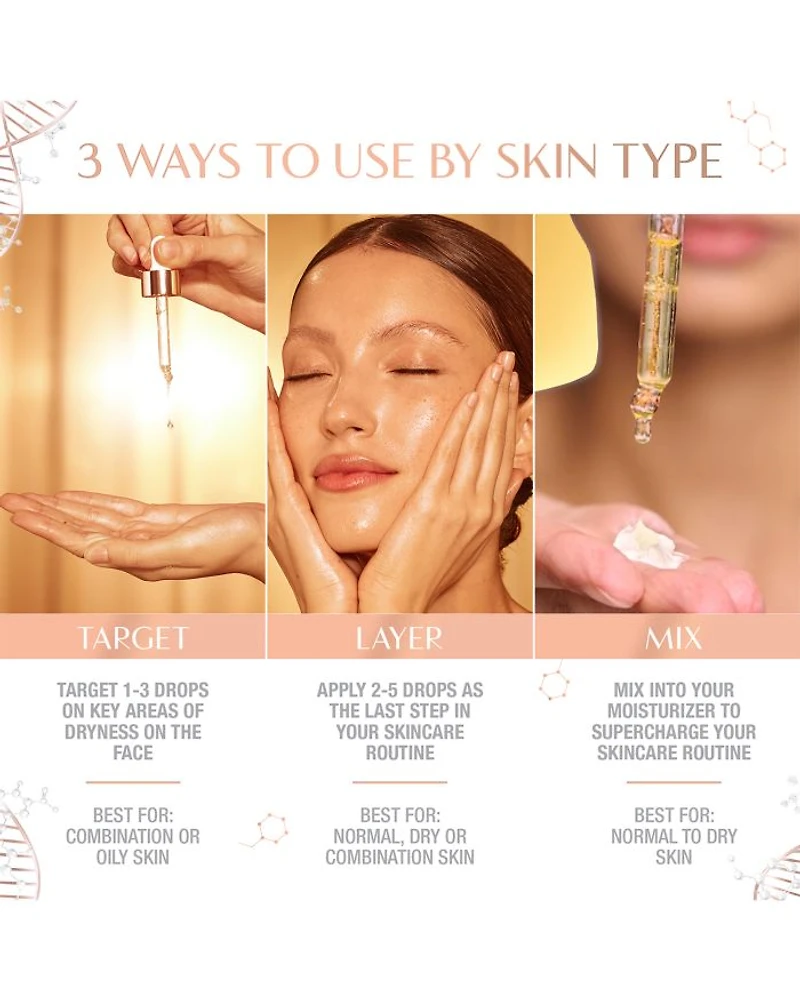 3 WAYS TO USE BY SKIN TYPE

TARGET

TARGET 1-3 DROPS ON KEY AREAS OF DRYNESS ON THE FACE

BEST FOR: COMBINATION OR OILY SKIN

LAYER

APPLY 2-5 DROPS AS THE LAST STEP IN YOUR SKINCARE ROUTINE

BEST FOR: NORMAL, DRY OR COMBINATION SKIN

MIX

MIX INTO YOUR MOISTURIZER TO SUPERCHARGE YOUR SKINCARE ROUTINE

BEST FOR: NORMAL TO DRY SKIN