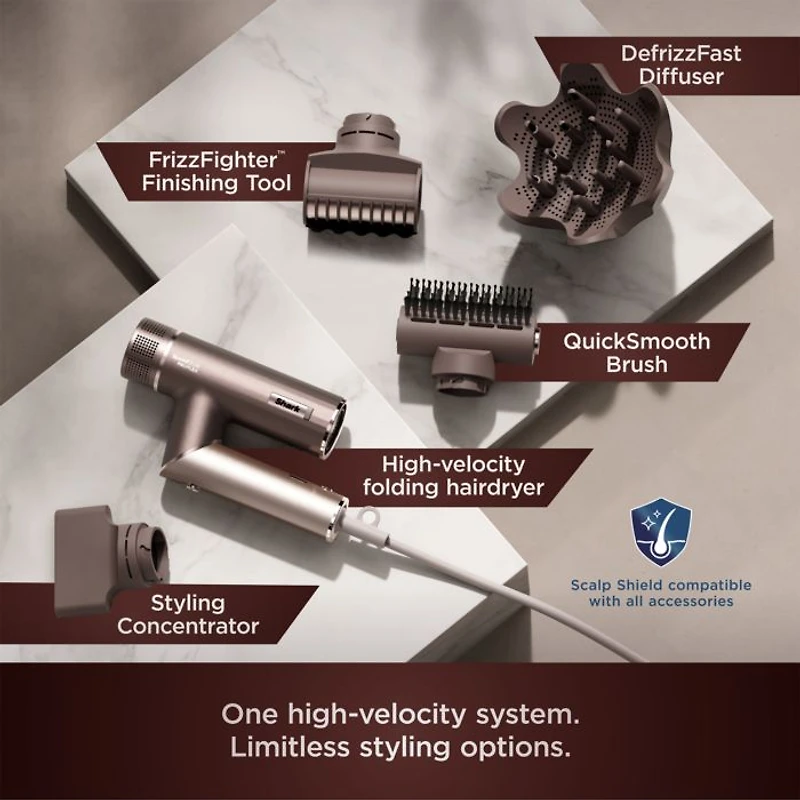 DefrizzFast Diffuser

FrizzFighter™ Finishing Tool

QuickSmooth Brush

Shark

High-velocity folding hairdryer

Scalp Shield compatible with all accessories

Styling Concentrator

One high-velocity system. Limitless styling options.