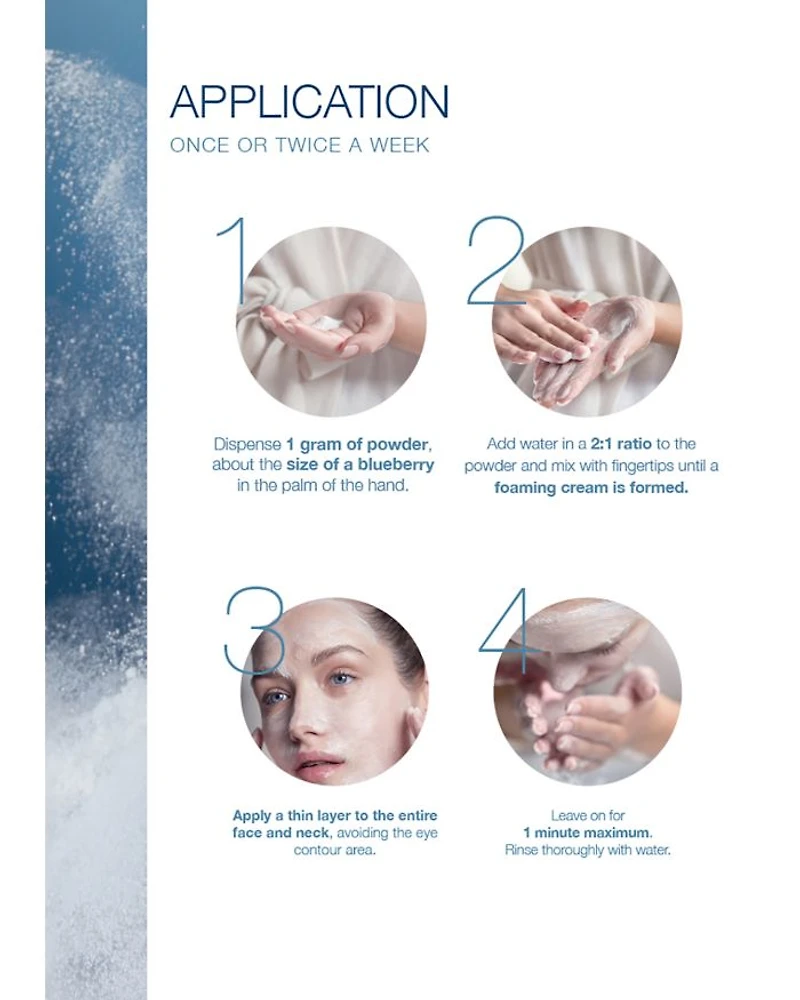 APPLICATION
ONCE OR TWICE A WEEK

1

Dispense 1 gram of powder, about the size of a blueberry in the palm of the hand.

2

Add water in a 2:1 ratio to the powder and mix with fingertips until a foaming cream is formed.

3

Apply a thin layer to the entire face and neck, avoiding the eye contour area.

4

Leave on for 1 minute maximum. Rinse thoroughly with water.