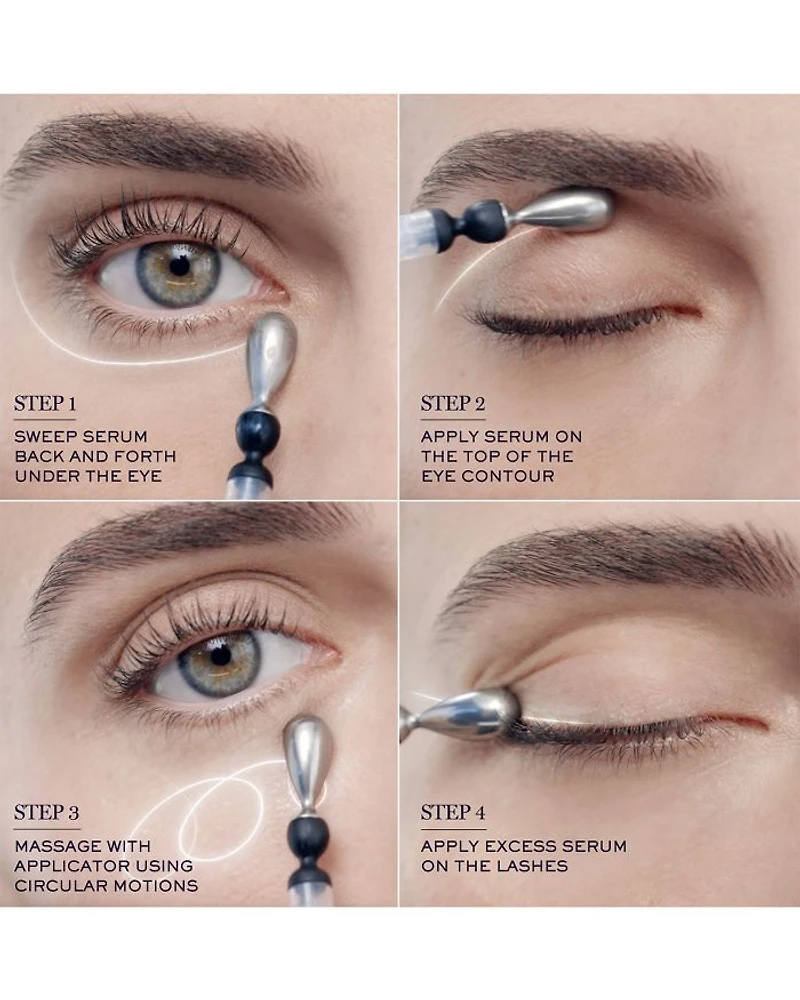 STEP 1
SWEEP SERUM BACK AND FORTH UNDER THE EYE

STEP 2
APPLY SERUM ON THE TOP OF THE EYE CONTOUR

STEP 3
MASSAGE WITH APPLICATOR USING CIRCULAR MOTIONS

STEP 4
APPLY EXCESS SERUM ON THE LASHES