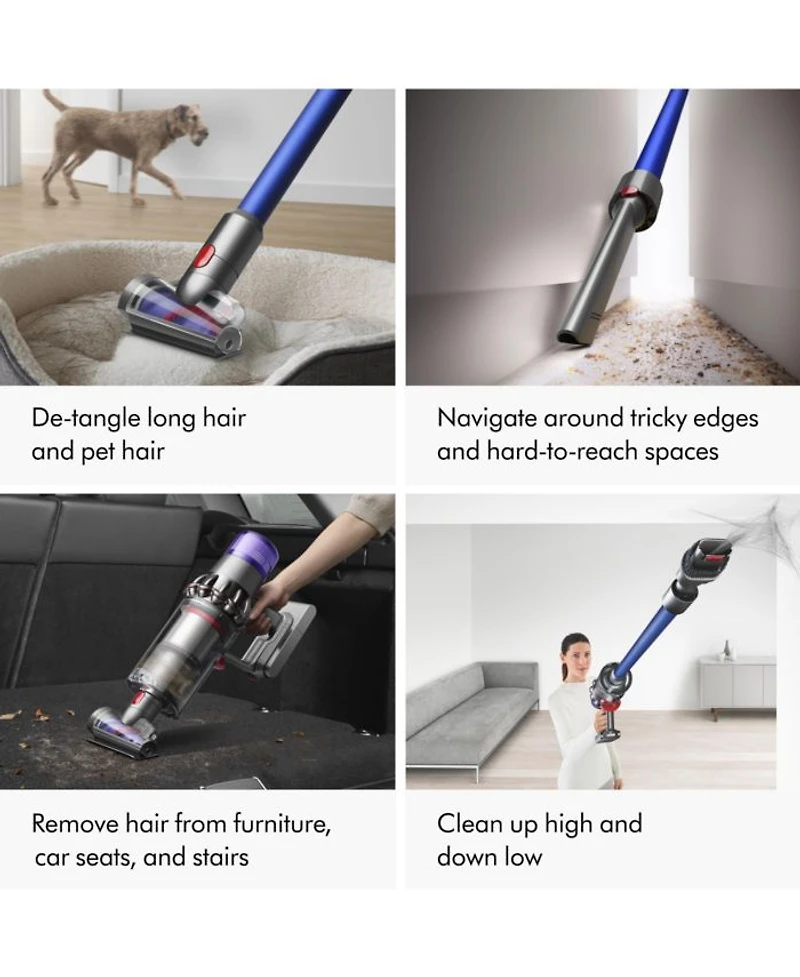 De-tangle long hair and pet hair

Navigate around tricky edges and hard-to-reach spaces

Remove hair from furniture, car seats, and stairs

Clean up high and down low