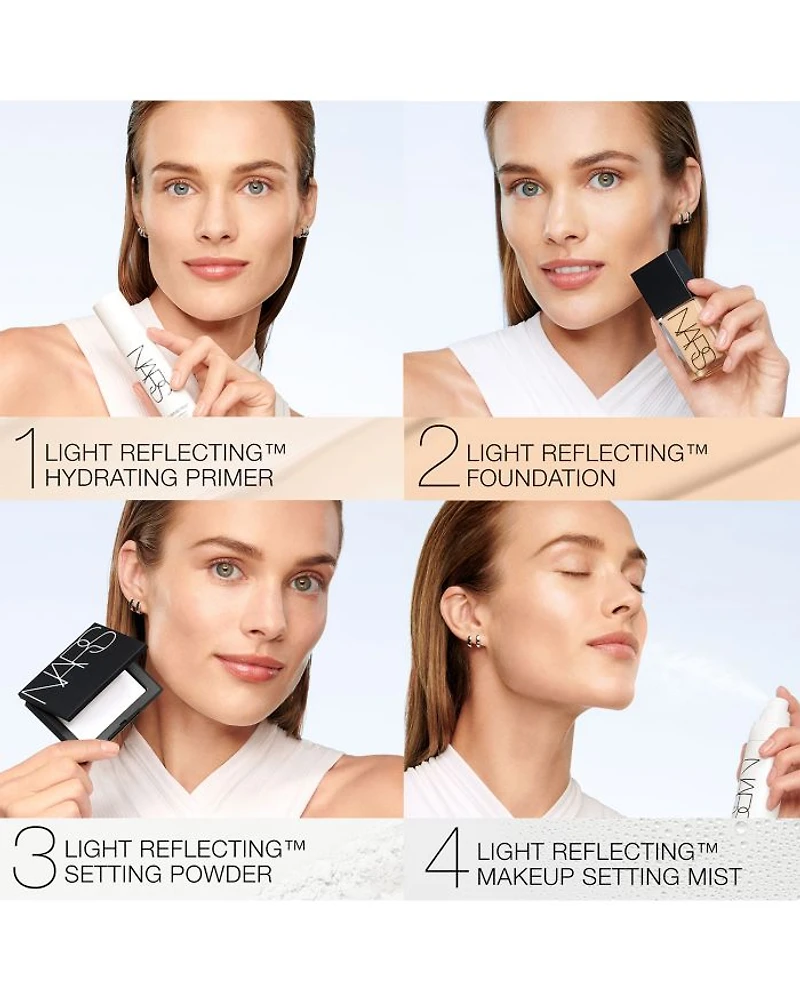 NARS

1 LIGHT REFLECTING™ HYDRATING PRIMER

NARS

2 LIGHT REFLECTING™ FOUNDATION

NARS

3 LIGHT REFLECTING™ SETTING POWDER

NARS

4 LIGHT REFLECTING™ MAKEUP SETTING MIST