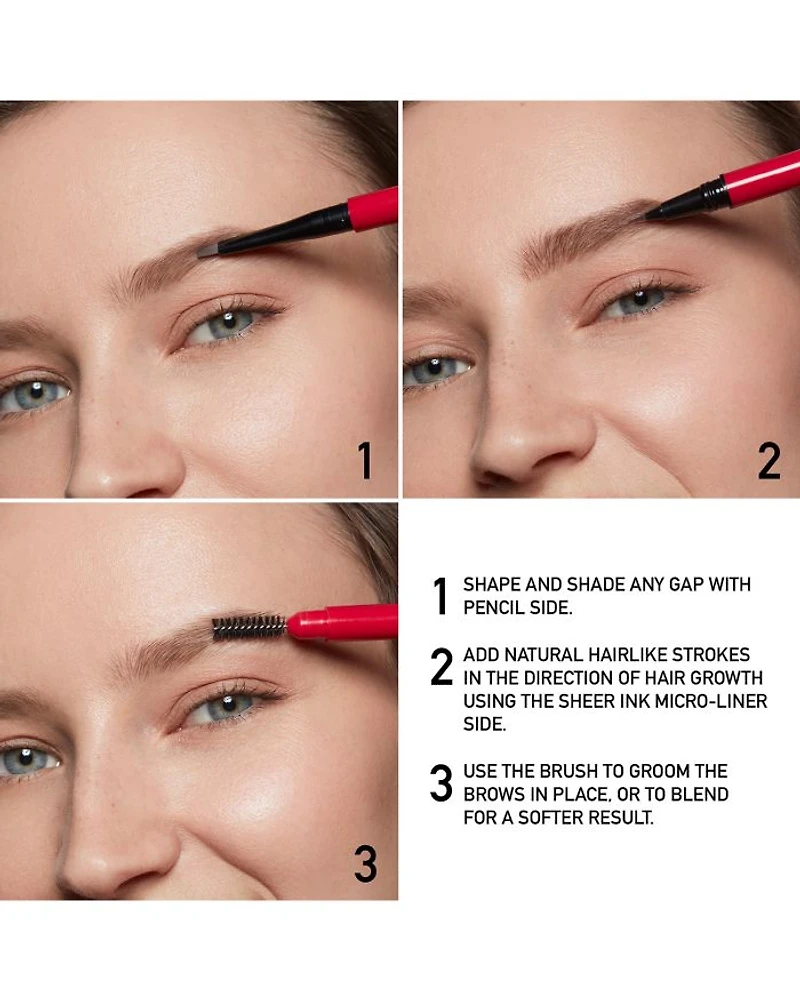 1

2

3

1 SHAPE AND SHADE ANY GAP WITH PENCIL SIDE.

2 ADD NATURAL HAIRLIKE STROKES IN THE DIRECTION OF HAIR GROWTH USING THE SHEER INK MICRO-LINER SIDE.

3 USE THE BRUSH TO GROOM THE BROWS IN PLACE, OR TO BLEND FOR A SOFTER RESULT.