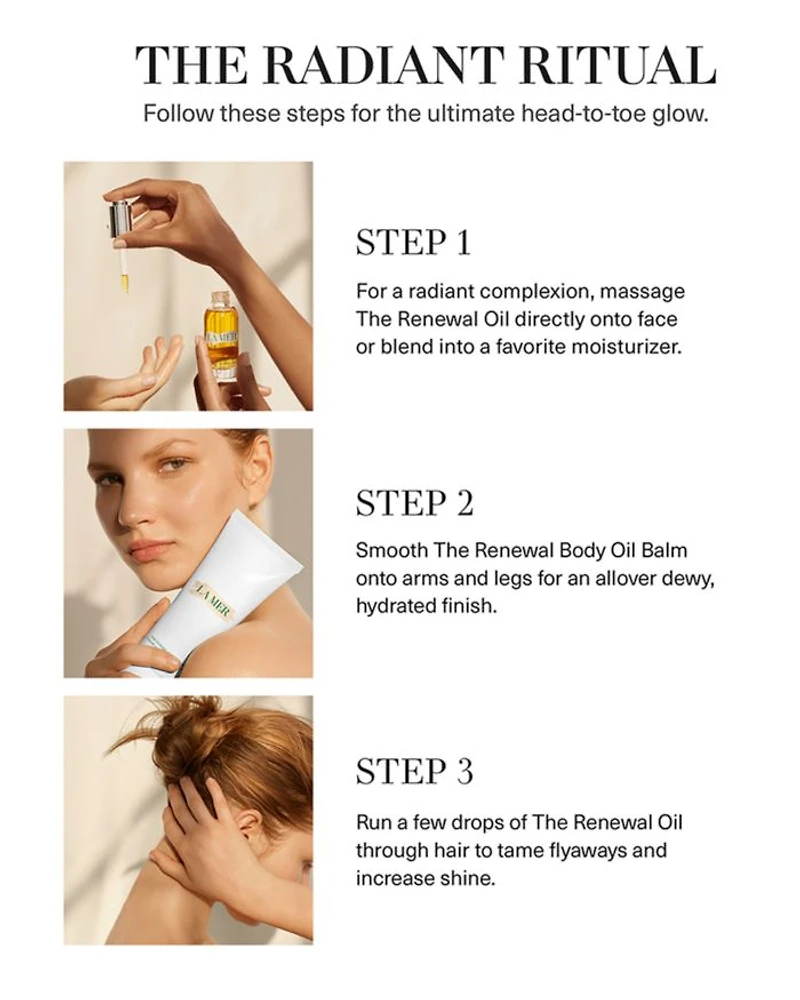 THE RADIANT RITUAL
Follow these steps for the ultimate head-to-toe glow.

LA MER

STEP 1
For a radiant complexion, massage The Renewal Oil directly onto face or blend into a favorite moisturizer.

LA MER

STEP 2
Smooth The Renewal Body Oil Balm onto arms and legs for an allover dewy, hydrated finish.

STEP 3
Run a few drops of The Renewal Oil through hair to tame flyaways and increase shine.