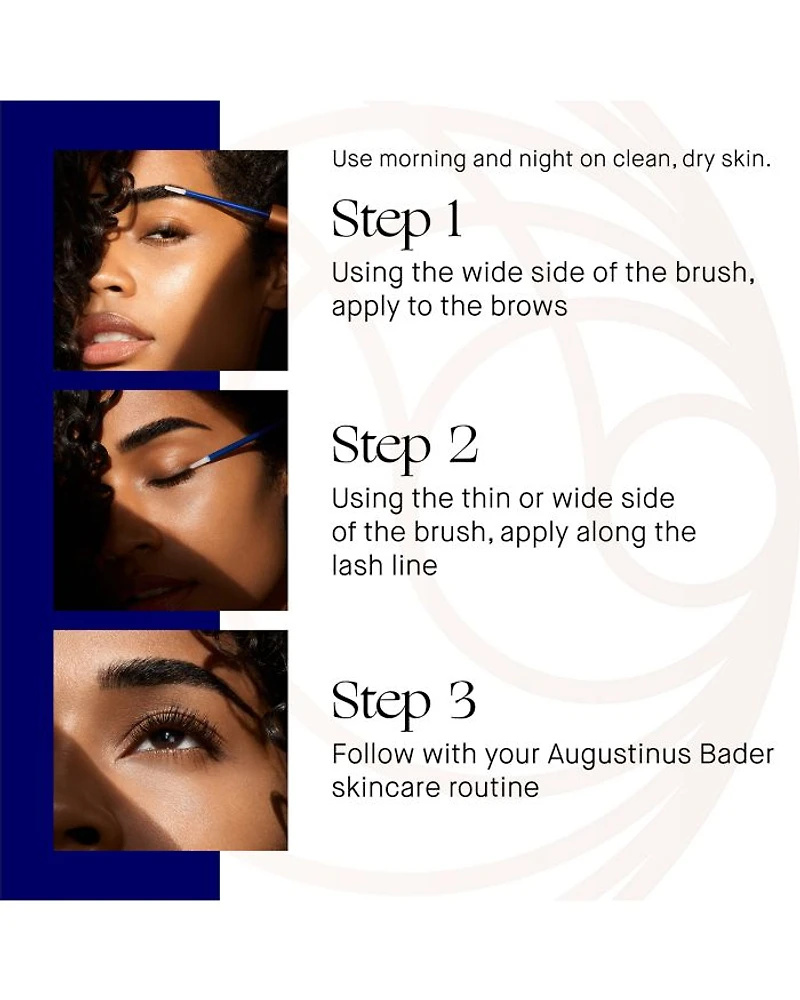 Use morning and night on clean, dry skin.

Step 1
Using the wide side of the brush, apply to the brows

Step 2
Using the thin or wide side of the brush, apply along the lash line

Step 3
Follow with your Augustinus Bader skincare routine