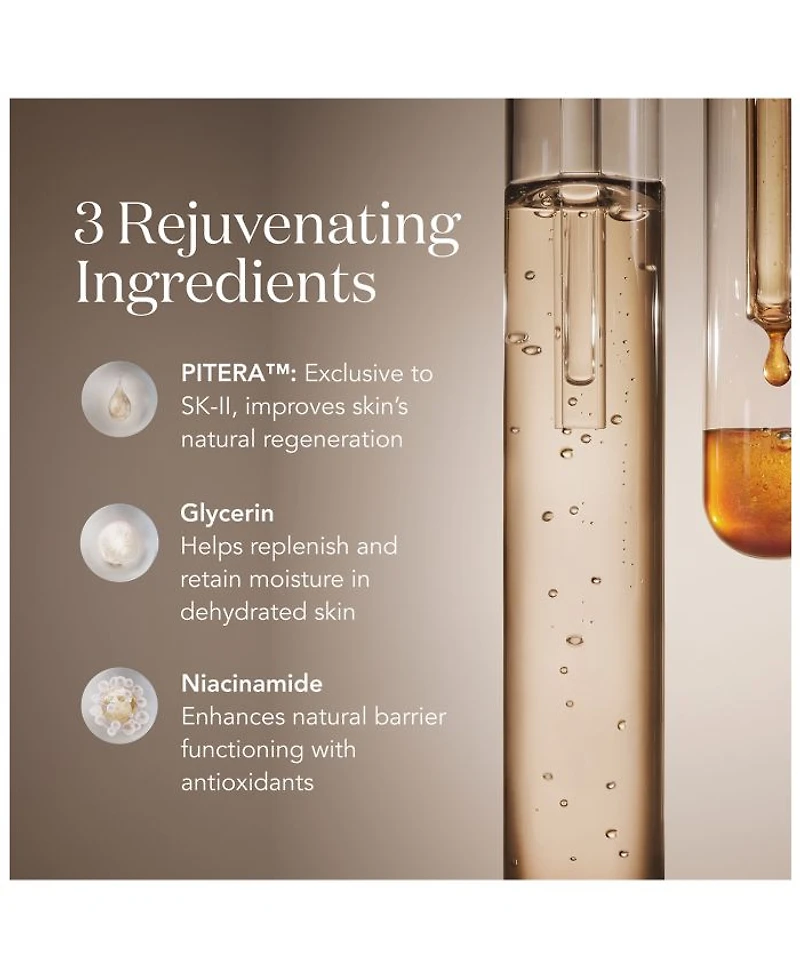 3 Rejuvenating Ingredients

PITERA™: Exclusive to SK-II, improves skin's natural regeneration

Glycerin
Helps replenish and retain moisture in dehydrated skin

Niacinamide
Enhances natural barrier functioning with antioxidants