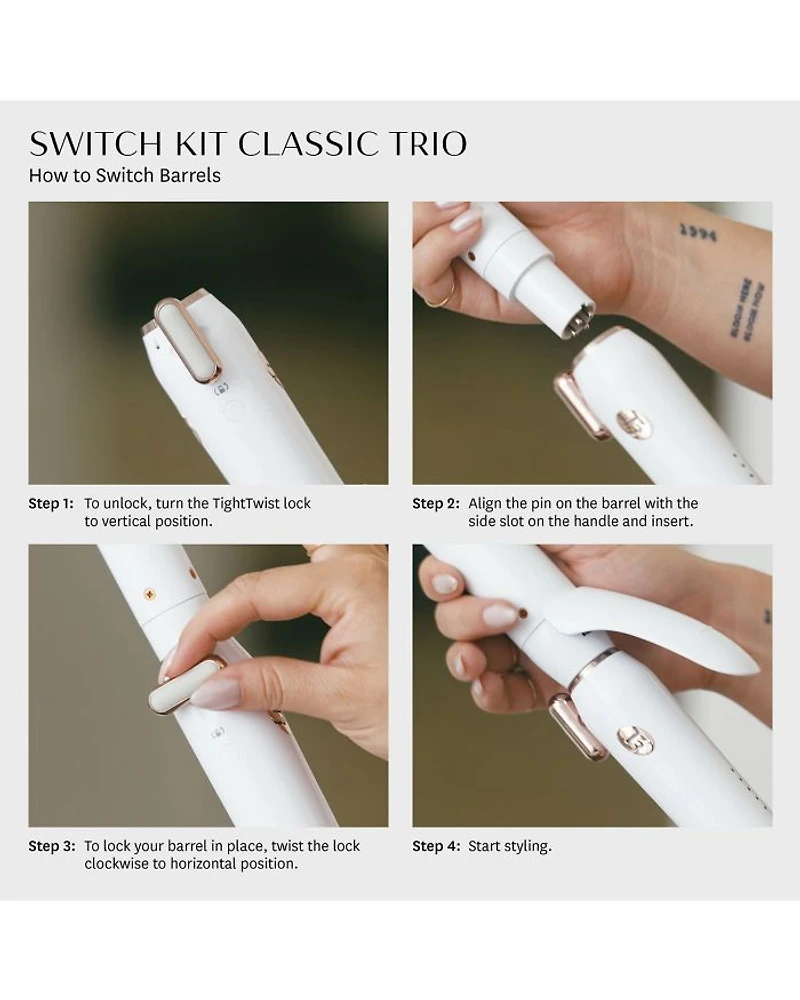 SWITCH KIT CLASSIC TRIO
How to Switch Barrels

1994

BLOOM HERE BLOOM NOW

Step 1: To unlock, turn the TightTwist lock to vertical position.

Step 2: Align the pin on the barrel with the side slot on the handle and insert.

Step 3: To lock your barrel in place, twist the lock clockwise to horizontal position.

Step 4: Start styling.