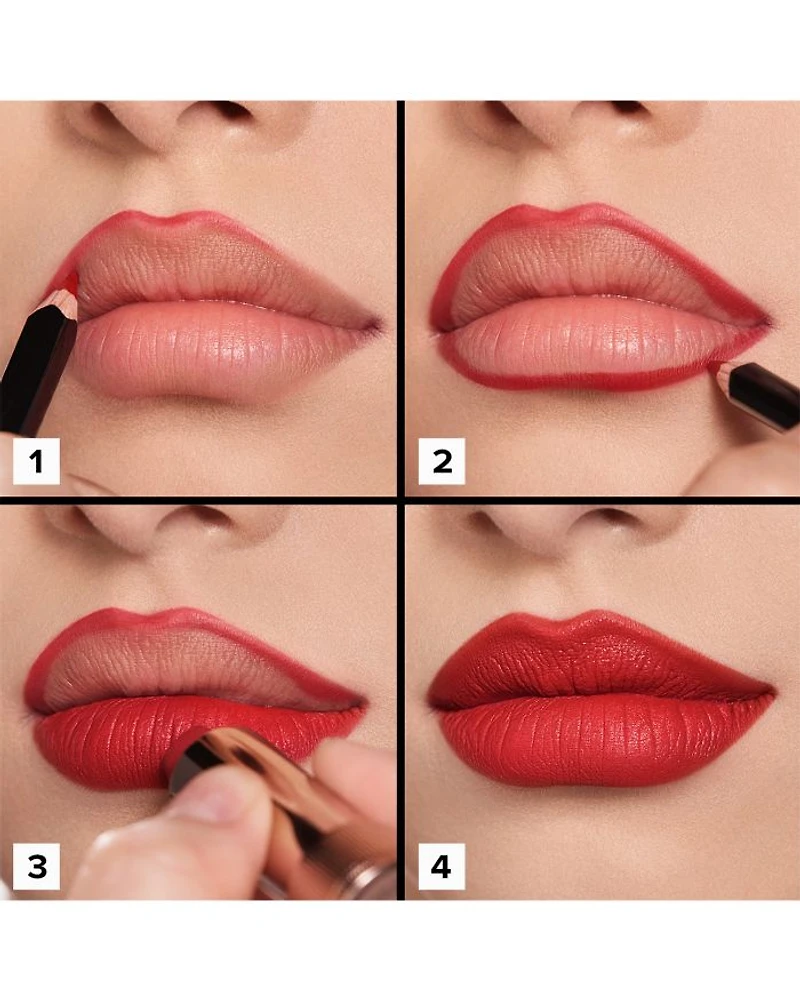 1

2

3

4