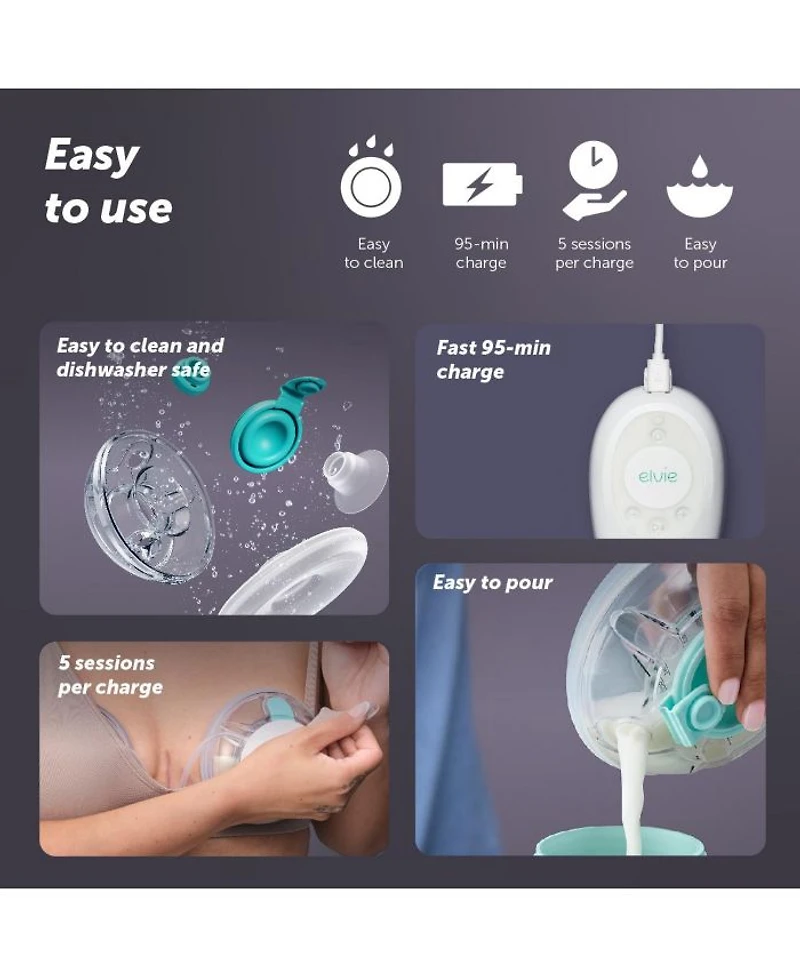 Easy to use

Easy to clean

95-min charge

5 sessions per charge

Easy to pour

Easy to clean and dishwasher safe

Fast 95-min charge

elvie

Easy to pour

5 sessions per charge