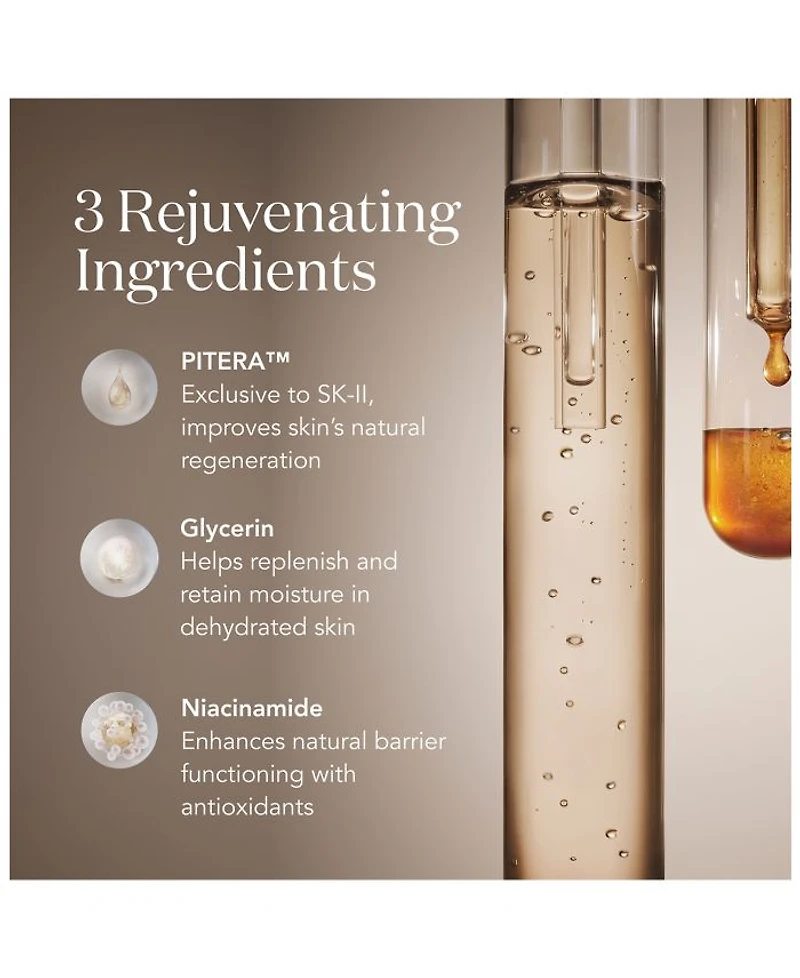 3 Rejuvenating Ingredients

PITERA™
Exclusive to SK-II, improves skin's natural regeneration

Glycerin
Helps replenish and retain moisture in dehydrated skin

Niacinamide
Enhances natural barrier functioning with antioxidants