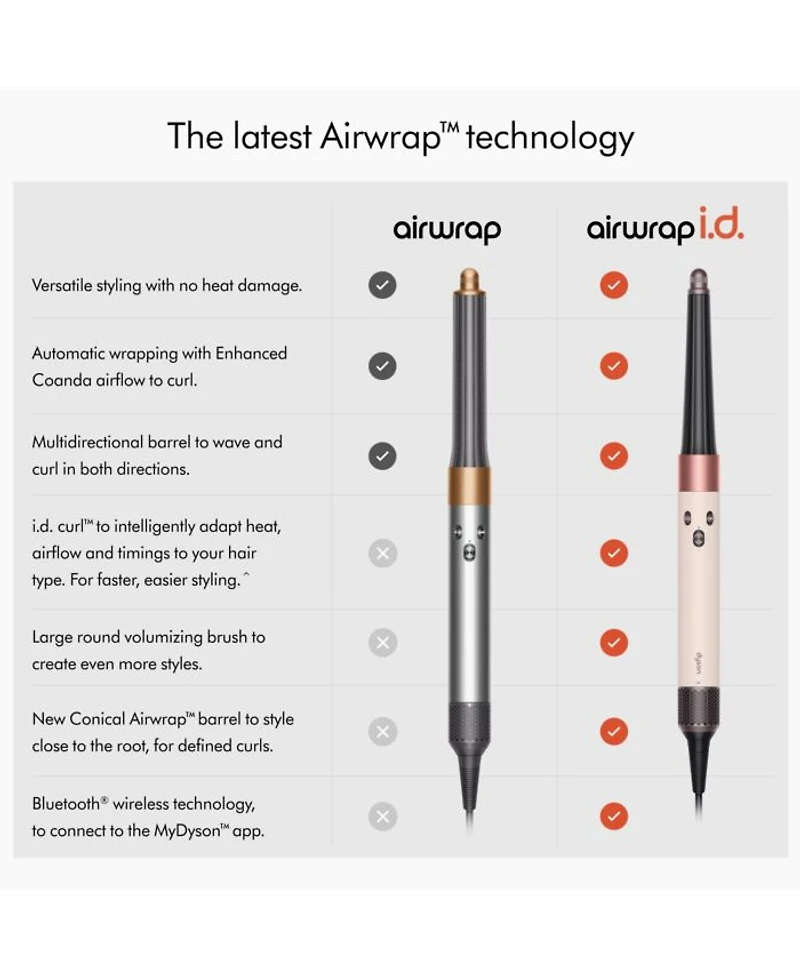 The latest Airwrap™ technology

| | airwrap | airwrap i.d. |
|---|---|---|
| Versatile styling with no heat damage. | ✓ | ✓ |
| Automatic wrapping with Enhanced Coanda airflow to curl. | ✓ | ✓ |
| Multidirectional barrel to wave and curl in both directions. | ✓ | ✓ |
| i.d. curl™ to intelligently adapt heat, airflow and timings to your hair type. For faster, easier styling.^ | ✗ | ✓ |
| Large round volumizing brush to create even more styles. | ✗ | ✓ |
| New Conical Airwrap™ barrel to style close to the root, for defined curls. | ✗ | ✓ |
| Bluetooth® wireless technology, to connect to the MyDyson™ app. | ✗ | ✓ |

dyson