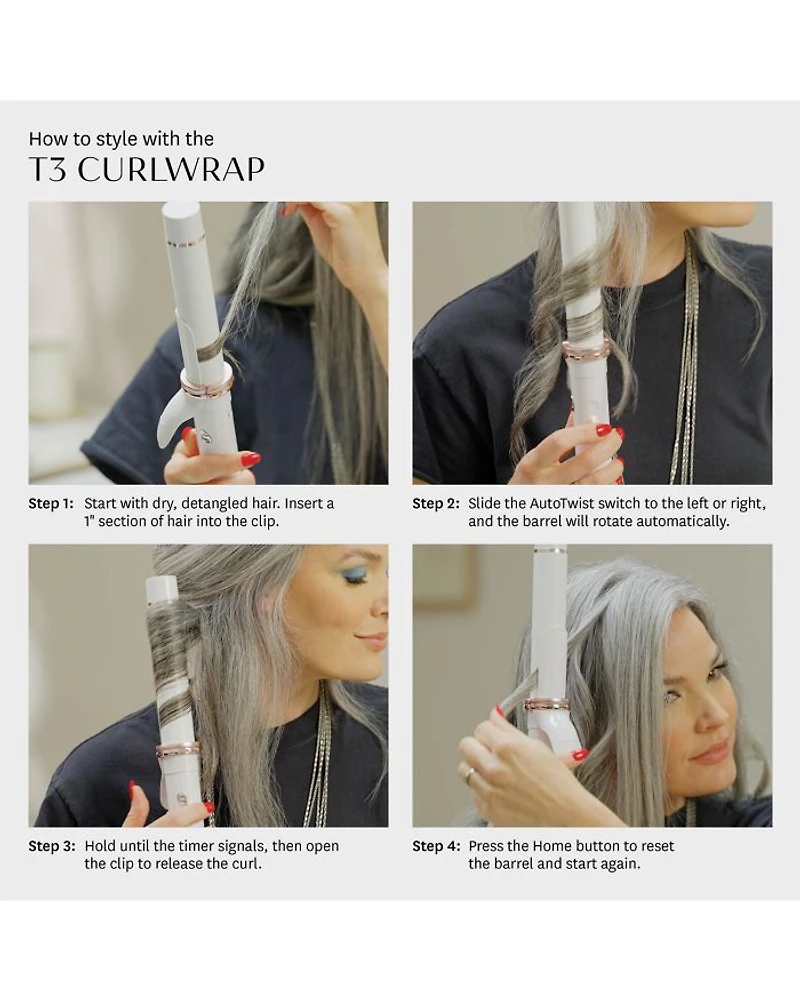 How to style with the
T3 CURLWRAP

Step 1: Start with dry, detangled hair. Insert a 1" section of hair into the clip.

Step 2: Slide the AutoTwist switch to the left or right, and the barrel will rotate automatically.

Step 3: Hold until the timer signals, then open the clip to release the curl.

Step 4: Press the Home button to reset the barrel and start again.