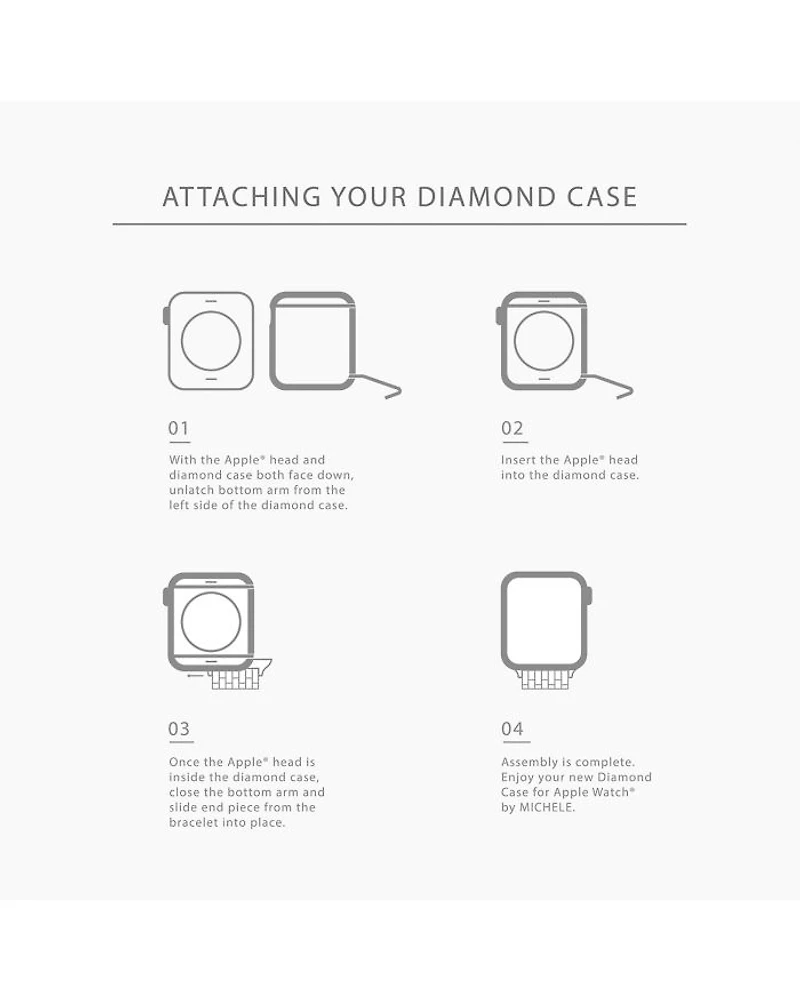 ATTACHING YOUR DIAMOND CASE

01

With the Apple® head and diamond case both face down, unlatch bottom arm from the left side of the diamond case.

02

Insert the Apple® head into the diamond case.

03

Once the Apple® head is inside the diamond case, close the bottom arm and slide end piece from the bracelet into place.

04

Assembly is complete. Enjoy your new Diamond Case for Apple Watch® by MICHELE.