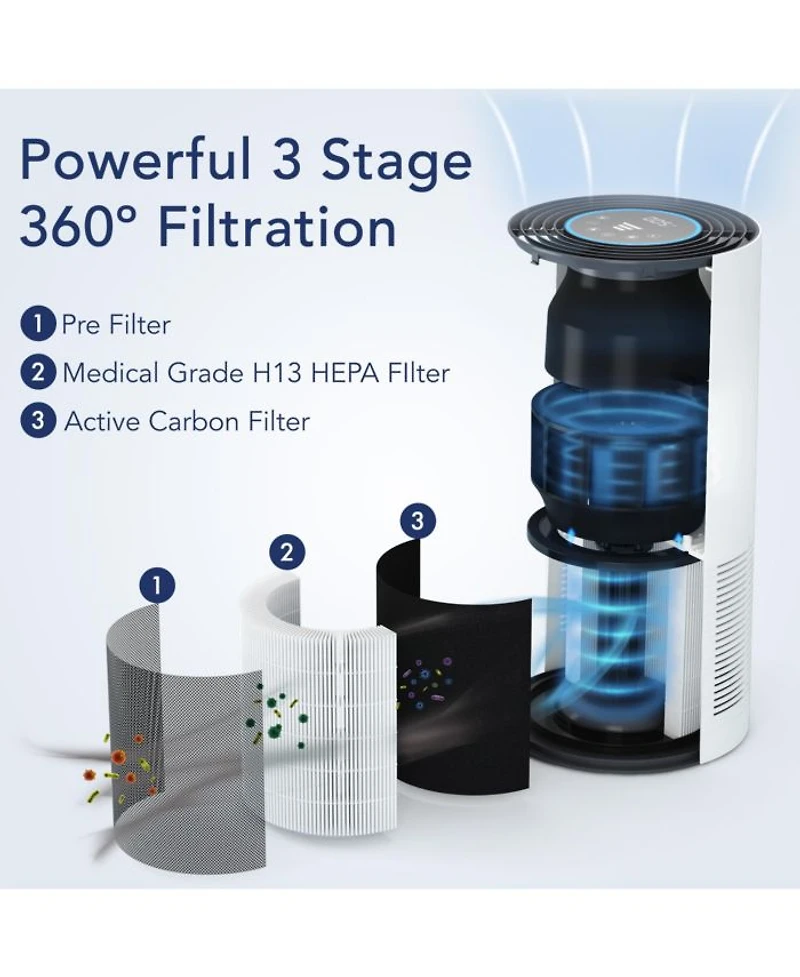 Powerful 3 Stage 360° Filtration

1 Pre Filter
2 Medical Grade H13 HEPA FIlter
3 Active Carbon Filter

1
2
3