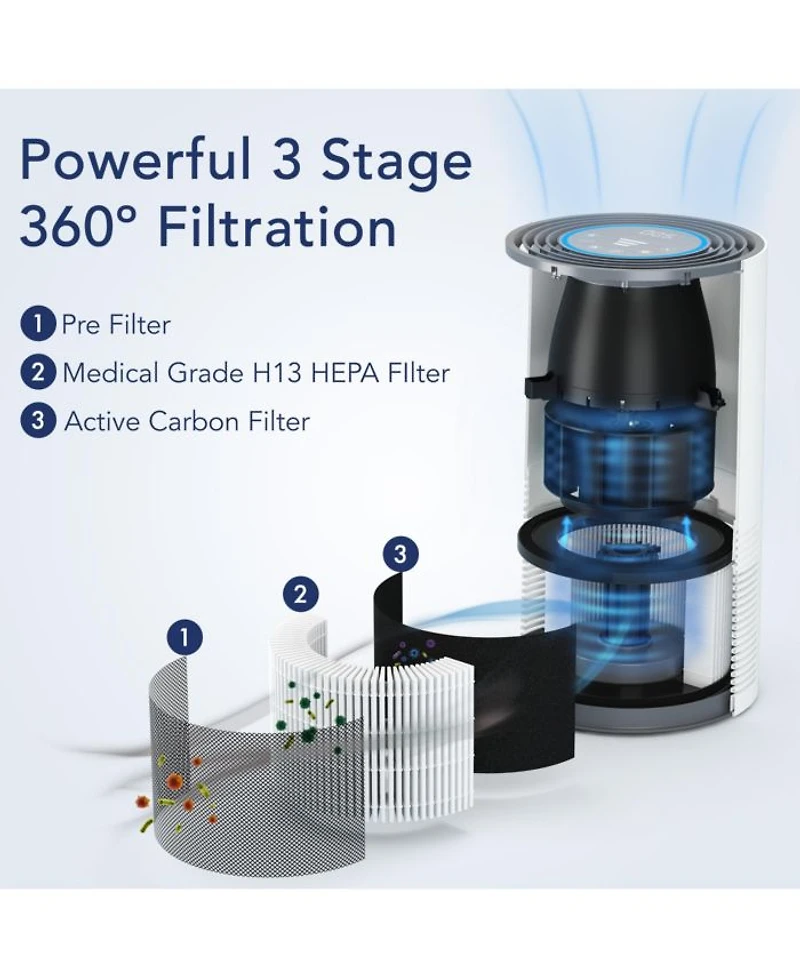 Powerful 3 Stage 360° Filtration

1 Pre Filter
2 Medical Grade H13 HEPA FIlter
3 Active Carbon Filter

1
2
3