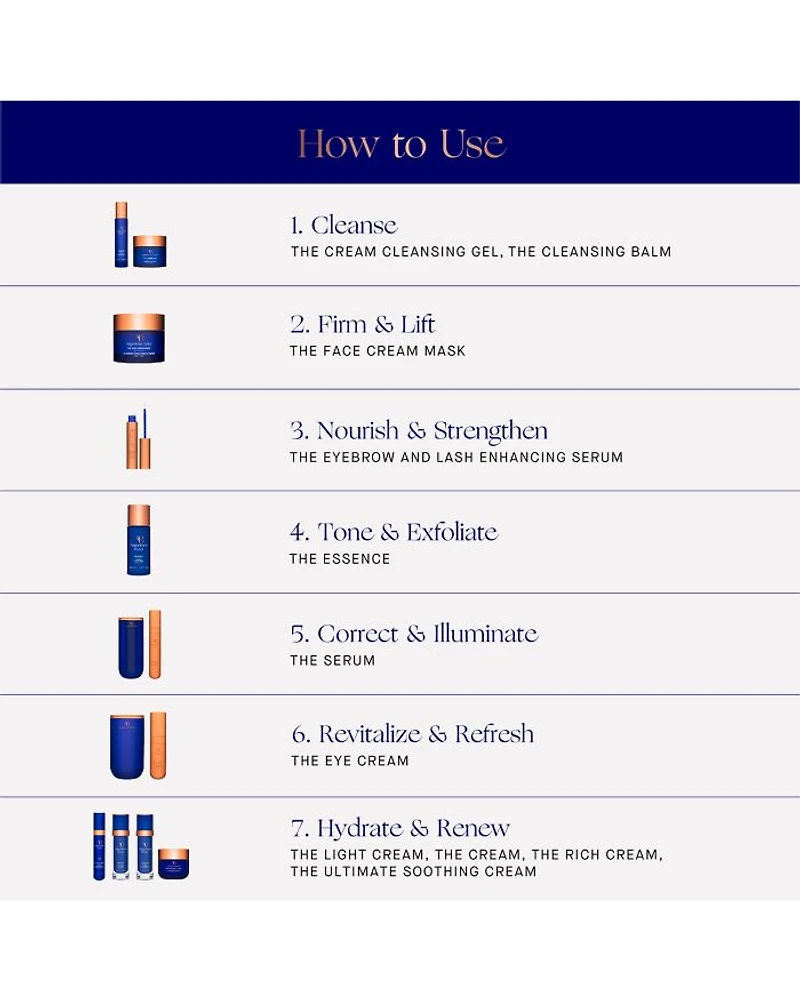 How to Use

1. Cleanse
THE CREAM CLEANSING GEL, THE CLEANSING BALM

2. Firm & Lift
THE FACE CREAM MASK

3. Nourish & Strengthen
THE EYEBROW AND LASH ENHANCING SERUM

4. Tone & Exfoliate
THE ESSENCE

5. Correct & Illuminate
THE SERUM

6. Revitalize & Refresh
THE EYE CREAM

7. Hydrate & Renew
THE LIGHT CREAM, THE CREAM, THE RICH CREAM, THE ULTIMATE SOOTHING CREAM