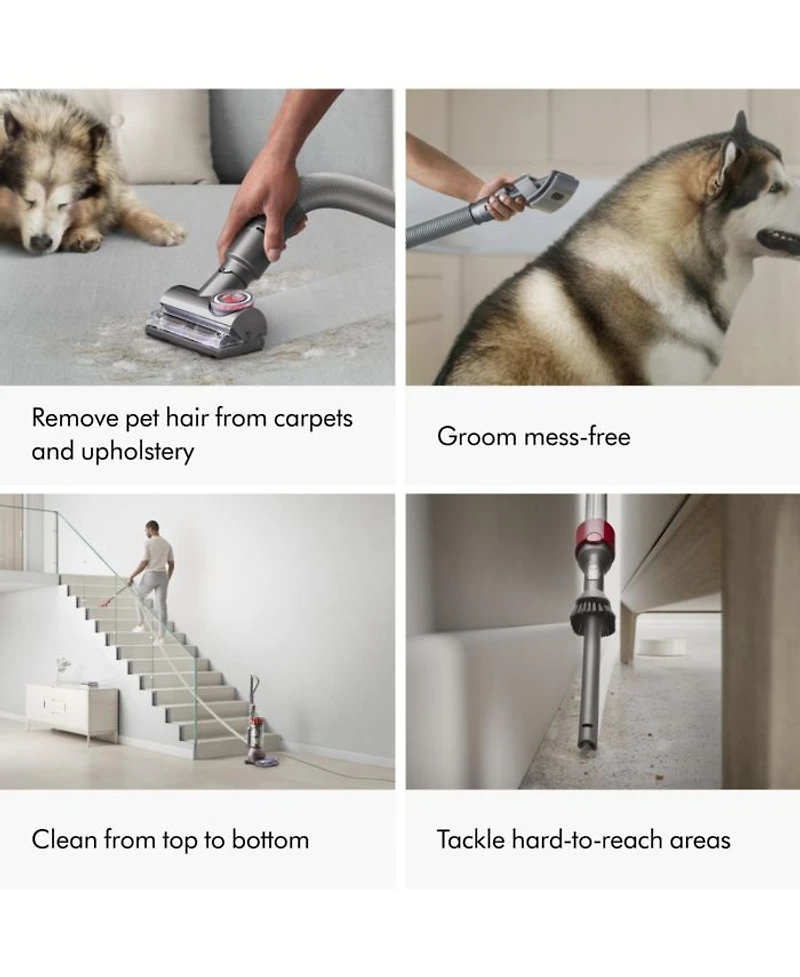 Remove pet hair from carpets and upholstery

Groom mess-free

Clean from top to bottom

Tackle hard-to-reach areas