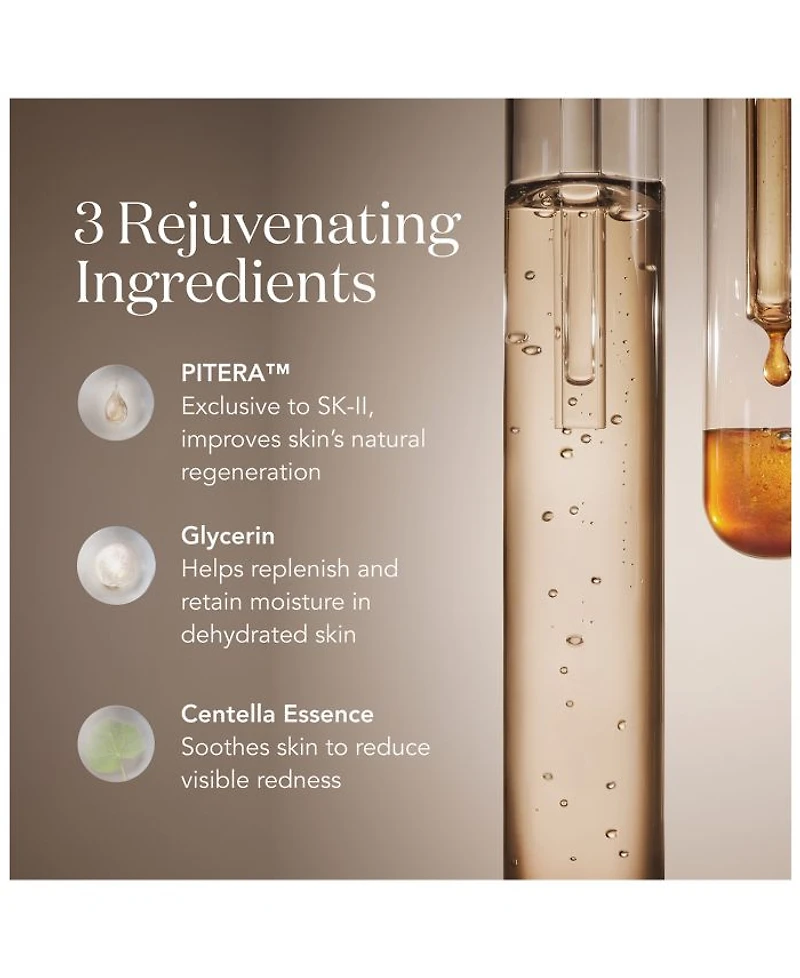 3 Rejuvenating Ingredients

PITERA™
Exclusive to SK-II, improves skin's natural regeneration

Glycerin
Helps replenish and retain moisture in dehydrated skin

Centella Essence
Soothes skin to reduce visible redness