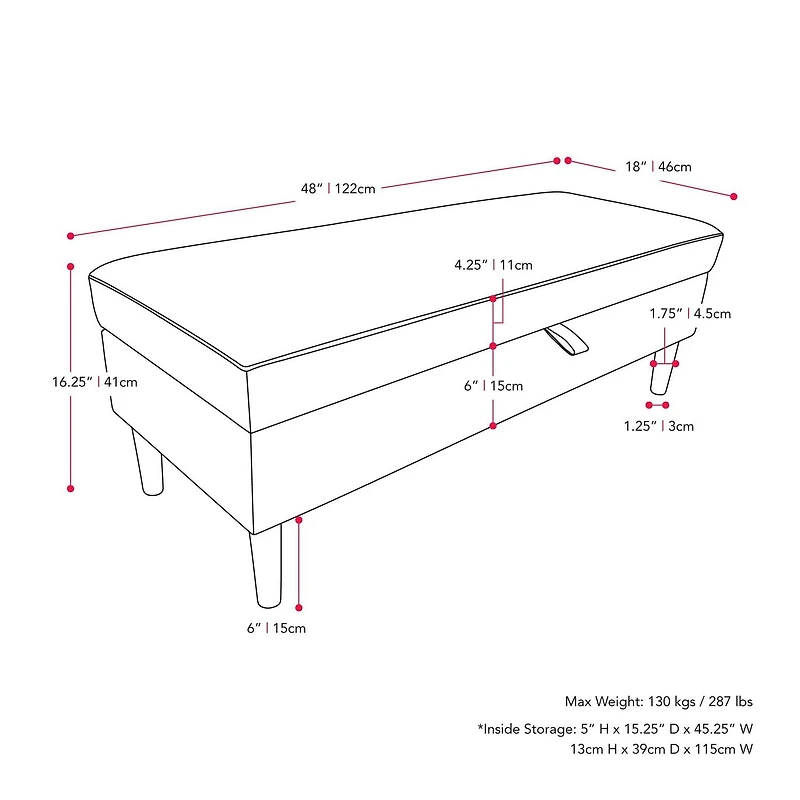 48" | 122cm

18" | 46cm

4.25" | 11cm

1.75" | 4.5cm

16.25" | 41cm

6" | 15cm

1.25" | 3cm

6" | 15cm

Max Weight: 130 kgs / 287 lbs

*Inside Storage: 5" H x 15.25" D x 45.25" W
13cm H x 39cm D x 115cm W