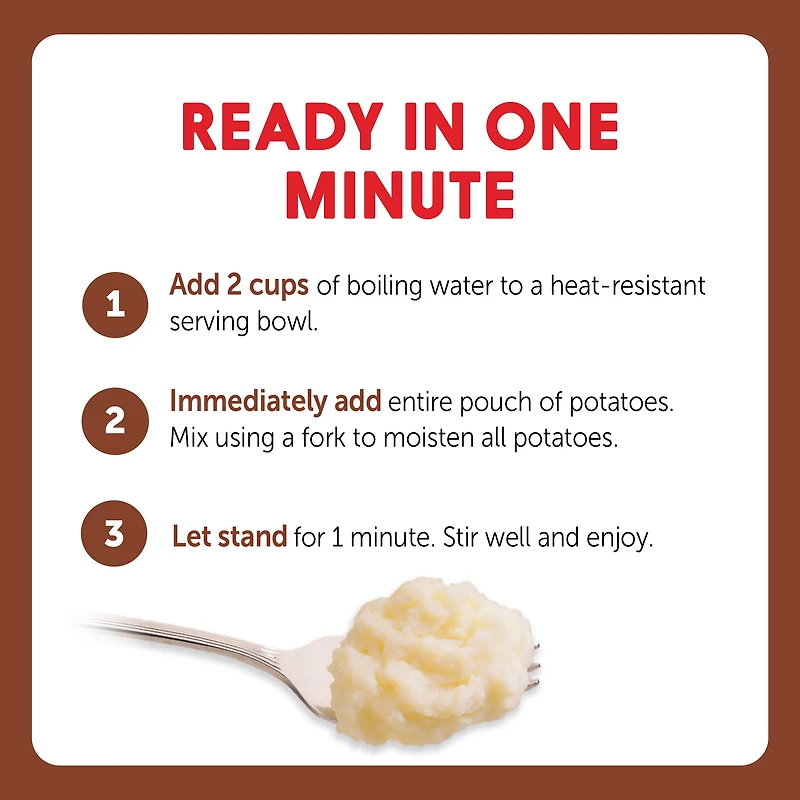 READY IN ONE MINUTE

1 Add 2 cups of boiling water to a heat-resistant serving bowl.

2 Immediately add entire pouch of potatoes. Mix using a fork to moisten all potatoes.

3 Let stand for 1 minute. Stir well and enjoy.