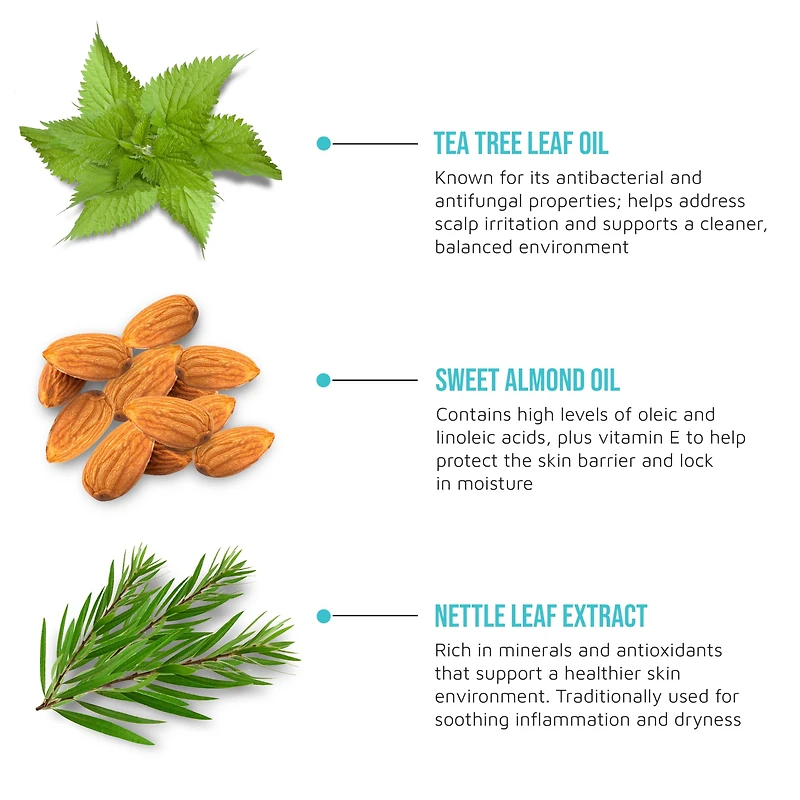 TEA TREE LEAF OIL

Known for its antibacterial and antifungal properties; helps address scalp irritation and supports a cleaner, balanced environment

SWEET ALMOND OIL

Contains high levels of oleic and linoleic acids, plus vitamin E to help protect the skin barrier and lock in moisture

NETTLE LEAF EXTRACT

Rich in minerals and antioxidants that support a healthier skin environment. Traditionally used for soothing inflammation and dryness