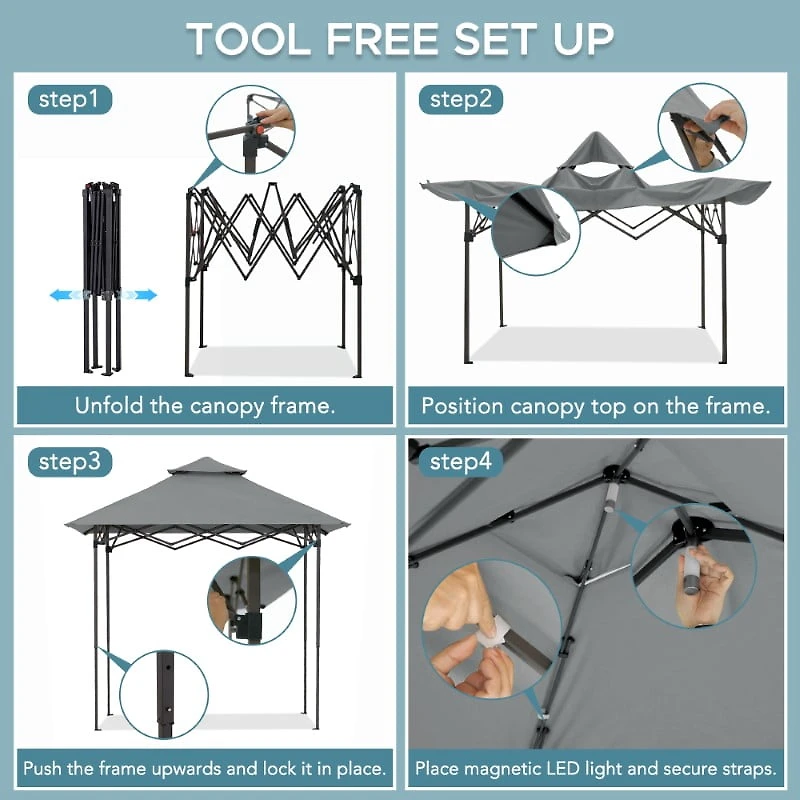 TOOL FREE SET UP

step1

Unfold the canopy frame.

step2

Position canopy top on the frame.

step3

Push the frame upwards and lock it in place.

step4

Place magnetic LED light and secure straps.