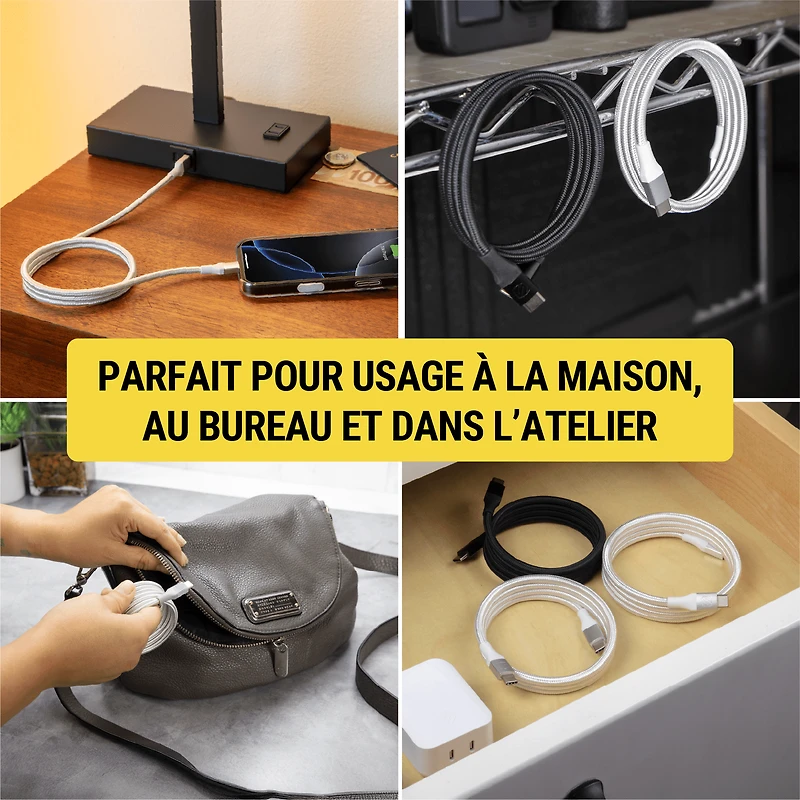 PARFAIT POUR USAGE À LA MAISON, AU BUREAU ET DANS L'ATELIER