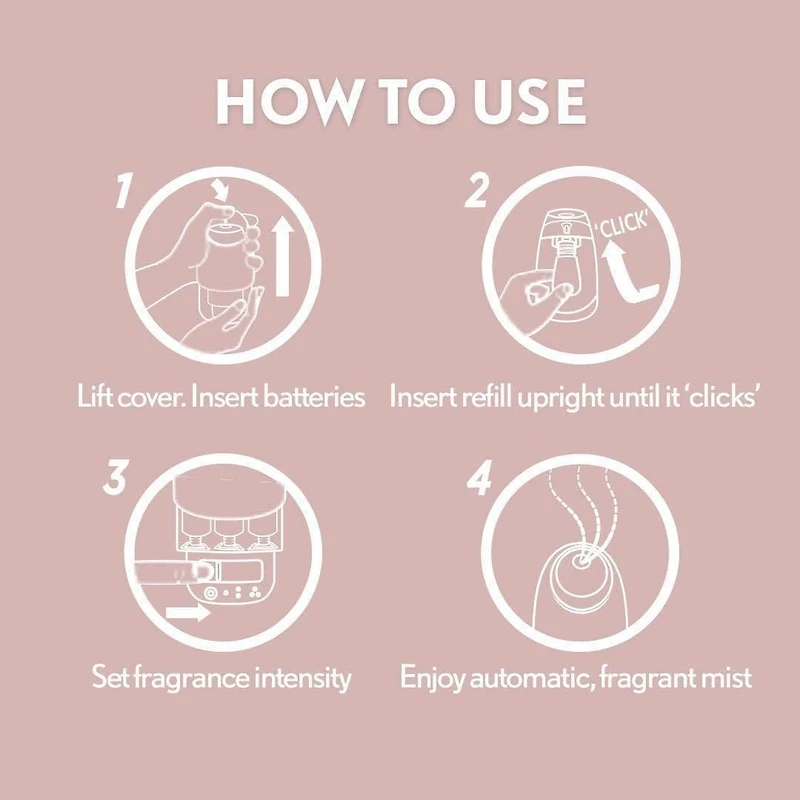 HOW TO USE

1

Lift cover. Insert batteries

2

'CLICK'

Insert refill upright until it 'clicks'

3

Set fragrance intensity

4

Enjoy automatic, fragrant mist