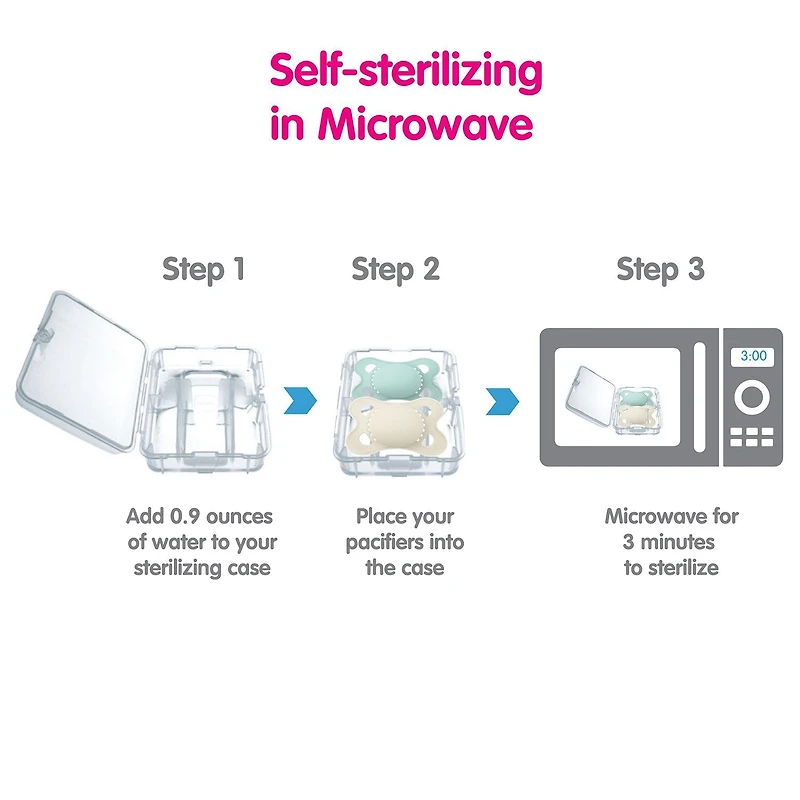 Self-sterilizing in Microwave

Step 1

Add 0.9 ounces of water to your sterilizing case

Step 2

Place your pacifiers into the case

Step 3

3:00

Microwave for 3 minutes to sterilize