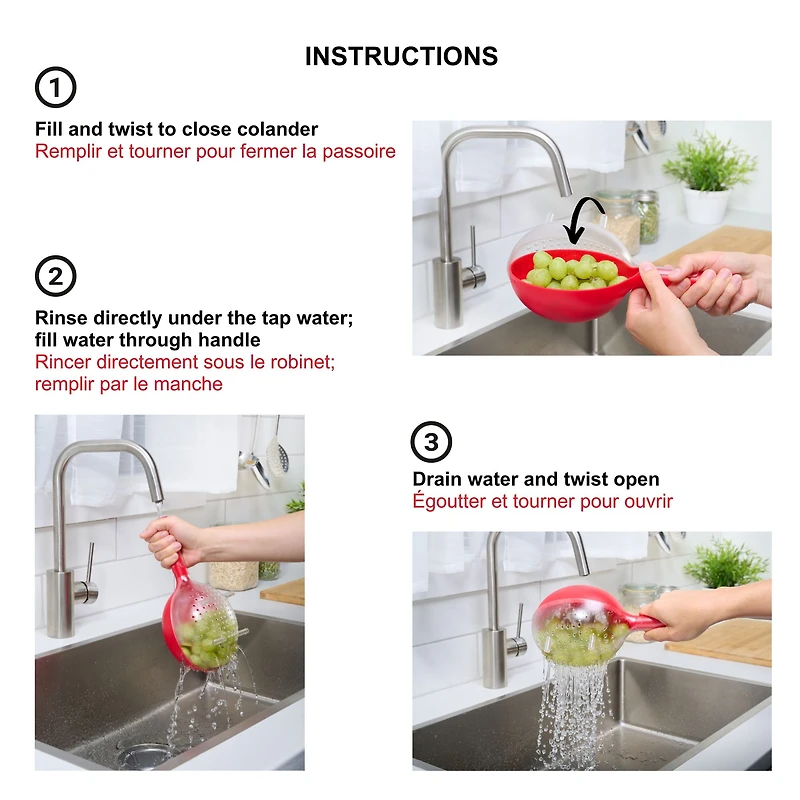 INSTRUCTIONS

1

Fill and twist to close colander
Remplir et tourner pour fermer la passoire

2

Rinse directly under the tap water; fill water through handle
Rincer directement sous le robinet; remplir par le manche

3

Drain water and twist open
Égoutter et tourner pour ouvrir