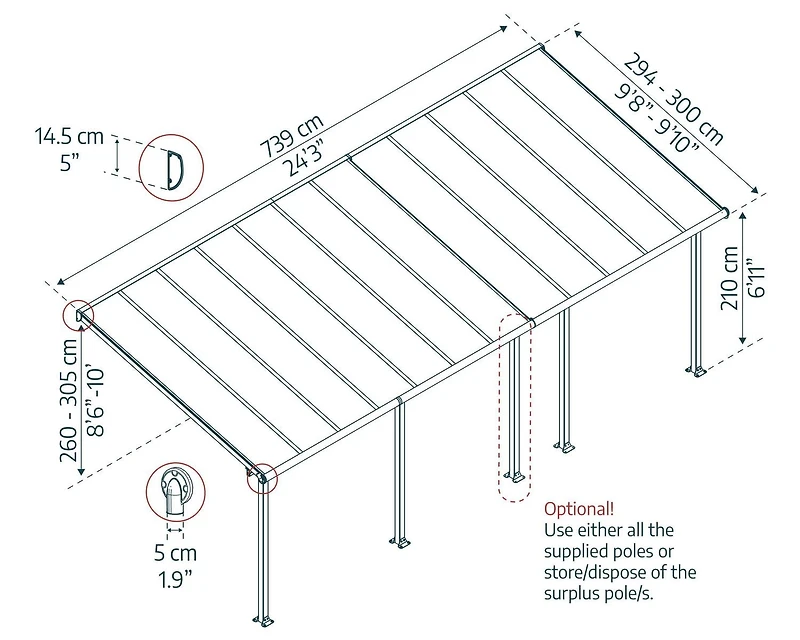 14.5 cm
5"

739 cm
24'3"

294 - 300 cm
9'8" - 9'10"

210 cm
6'11"

260 - 305 cm
8'6"-10'

5 cm
1.9"

Optional!
Use either all the supplied poles or store/dispose of the surplus pole/s.