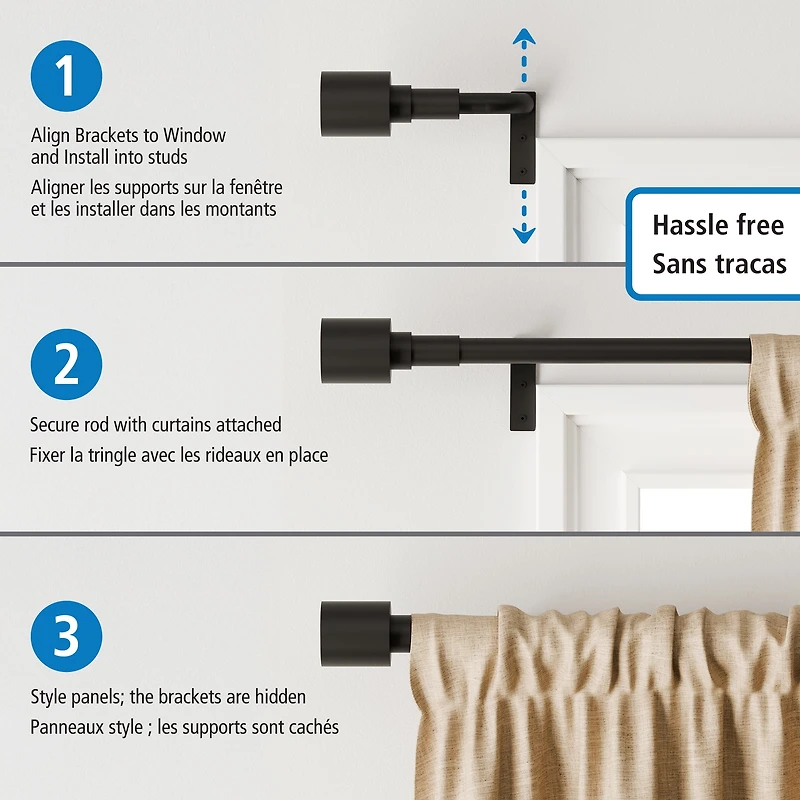 1

Align Brackets to Window and Install into studs

Aligner les supports sur la fenêtre et les installer dans les montants

Hassle free
Sans tracas

2

Secure rod with curtains attached

Fixer la tringle avec les rideaux en place

3

Style panels; the brackets are hidden

Panneaux style ; les supports sont cachés