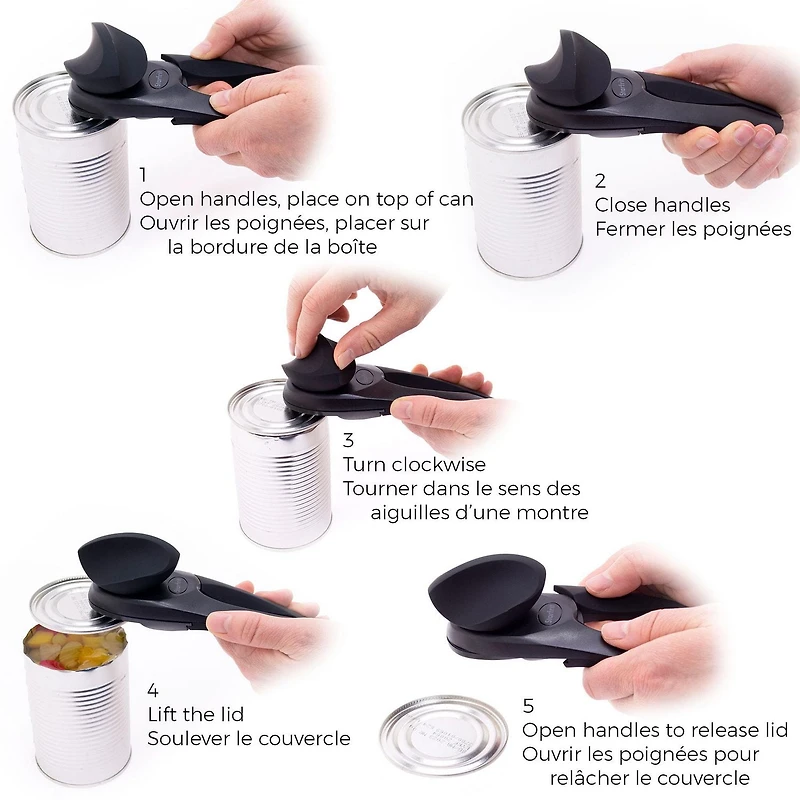 1
Open handles, place on top of can
Ouvrir les poignées, placer sur la bordure de la boîte

2
Close handles
Fermer les poignées

3
Turn clockwise
Tourner dans le sens des aiguilles d'une montre

4
Lift the lid
Soulever le couvercle

5
Open handles to release lid
Ouvrir les poignées pour relâcher le couvercle