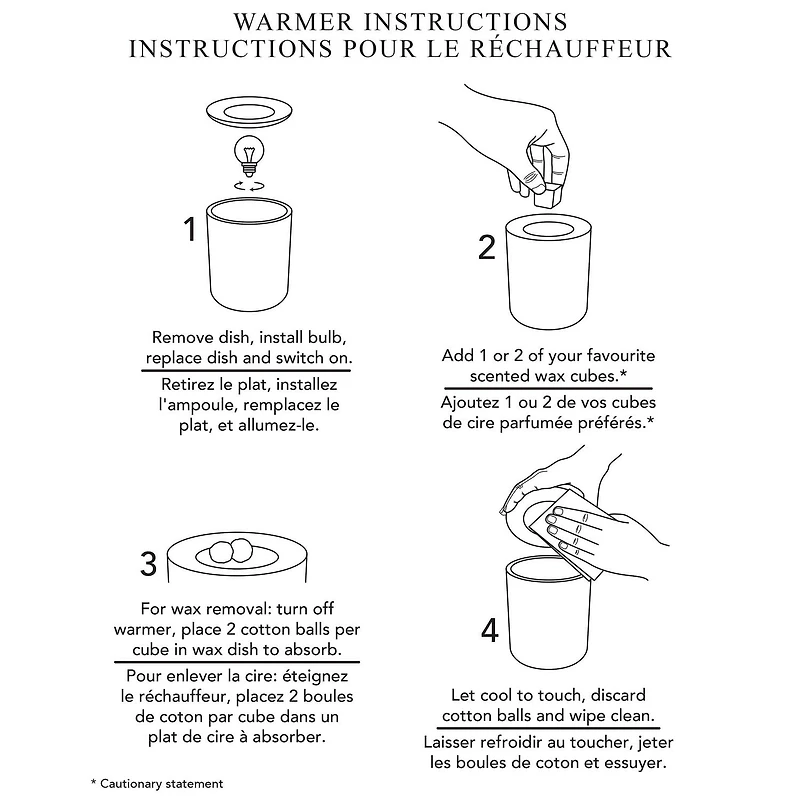 WARMER INSTRUCTIONS
INSTRUCTIONS POUR LE RÉCHAUFFEUR

1

Remove dish, install bulb, replace dish and switch on.

Retirez le plat, installez l'ampoule, remplacez le plat, et allumez-le.

2

Add 1 or 2 of your favourite scented wax cubes.*

Ajoutez 1 ou 2 de vos cubes de cire parfumée préférés.*

3

For wax removal: turn off warmer, place 2 cotton balls per cube in wax dish to absorb.

Pour enlever la cire: éteignez le réchauffeur, placez 2 boules de coton par cube dans un plat de cire à absorber.

4

Let cool to touch, discard cotton balls and wipe clean.

Laisser refroidir au toucher, jeter les boules de coton et essuyer.

* Cautionary statement