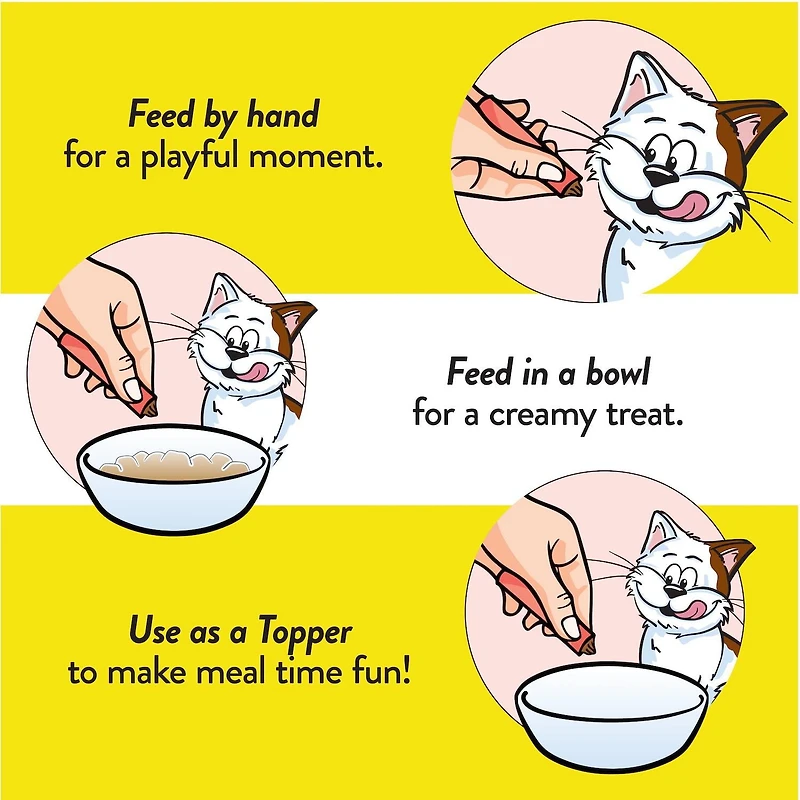 Feed by hand
for a playful moment.

Feed in a bowl
for a creamy treat.

Use as a Topper
to make meal time fun!