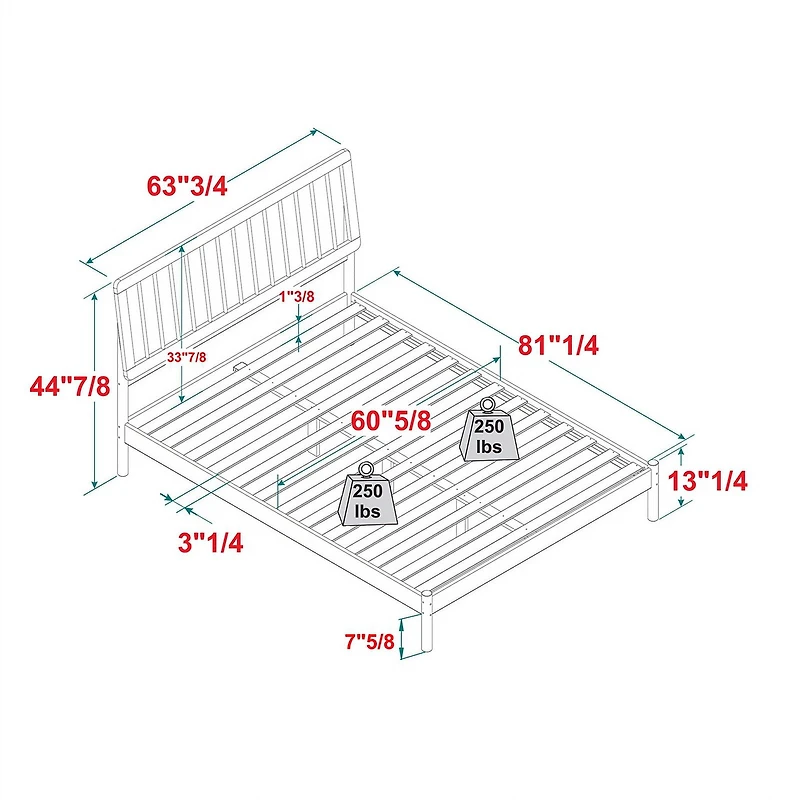 63"3/4

1"3/8

33"7/8

44"7/8

81"1/4

60"5/8

250 lbs

250 lbs

13"1/4

3"1/4

7"5/8