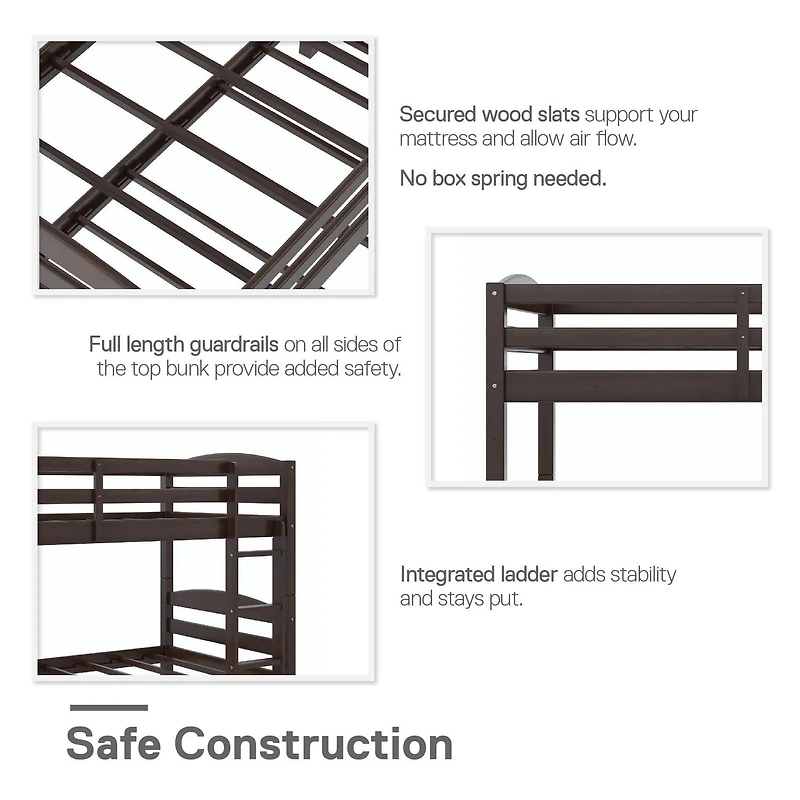 Secured wood slats support your mattress and allow air flow.

No box spring needed.

Full length guardrails on all sides of the top bunk provide added safety.

Integrated ladder adds stability and stays put.

Safe Construction