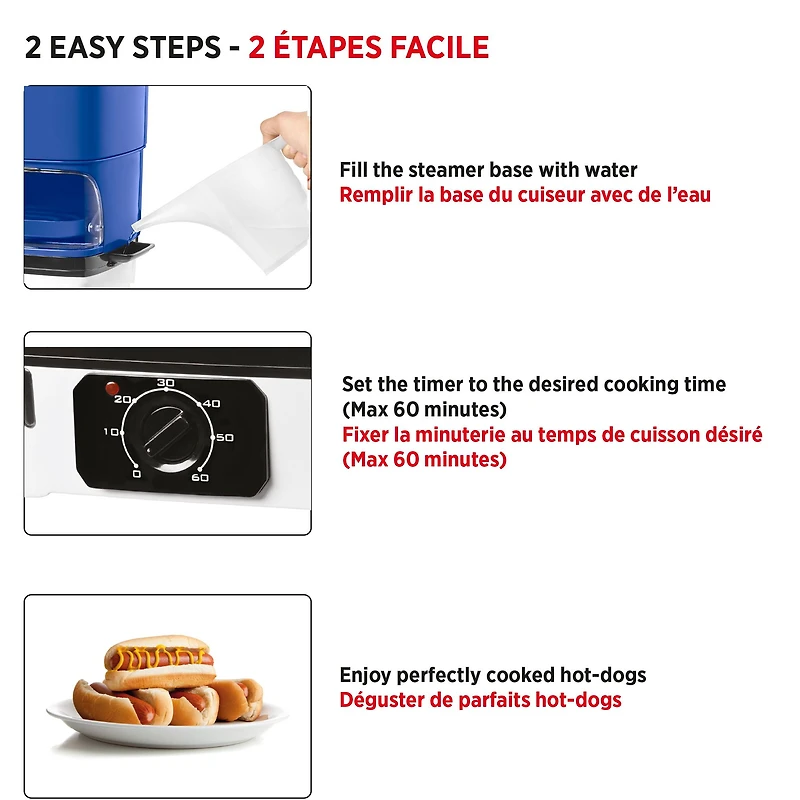 2 EASY STEPS - 2 ÉTAPES FACILE

Fill the steamer base with water
Remplir la base du cuiseur avec de l'eau

30
20
40
10
50
0
60

Set the timer to the desired cooking time (Max 60 minutes)
Fixer la minuterie au temps de cuisson désiré (Max 60 minutes)

Enjoy perfectly cooked hot-dogs
Déguster de parfaits hot-dogs