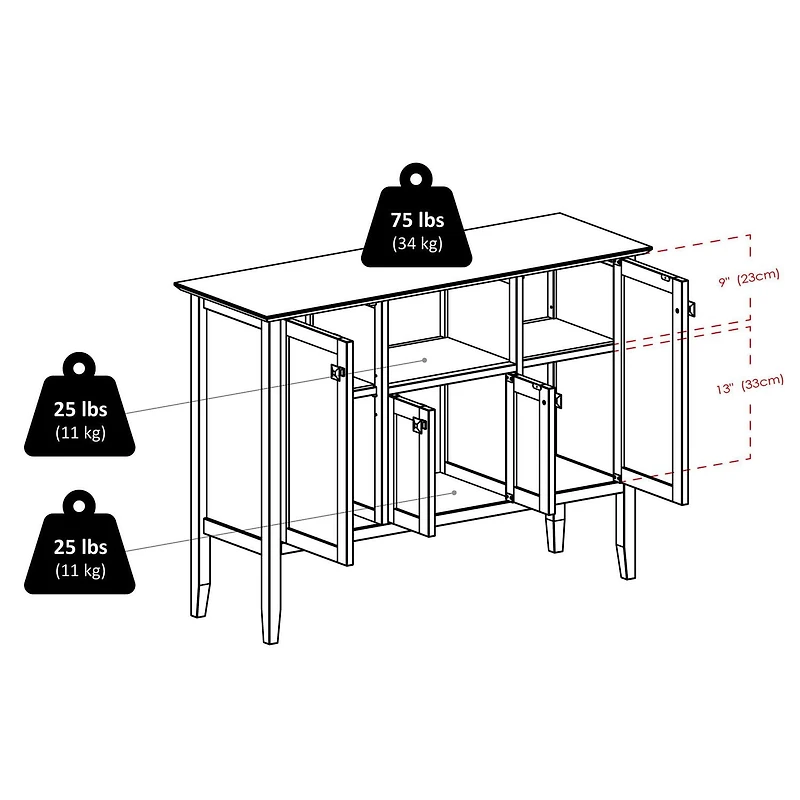 75 lbs
(34 kg)

9" (23cm)

13" (33cm)

25 lbs
(11 kg)

25 lbs
(11 kg)