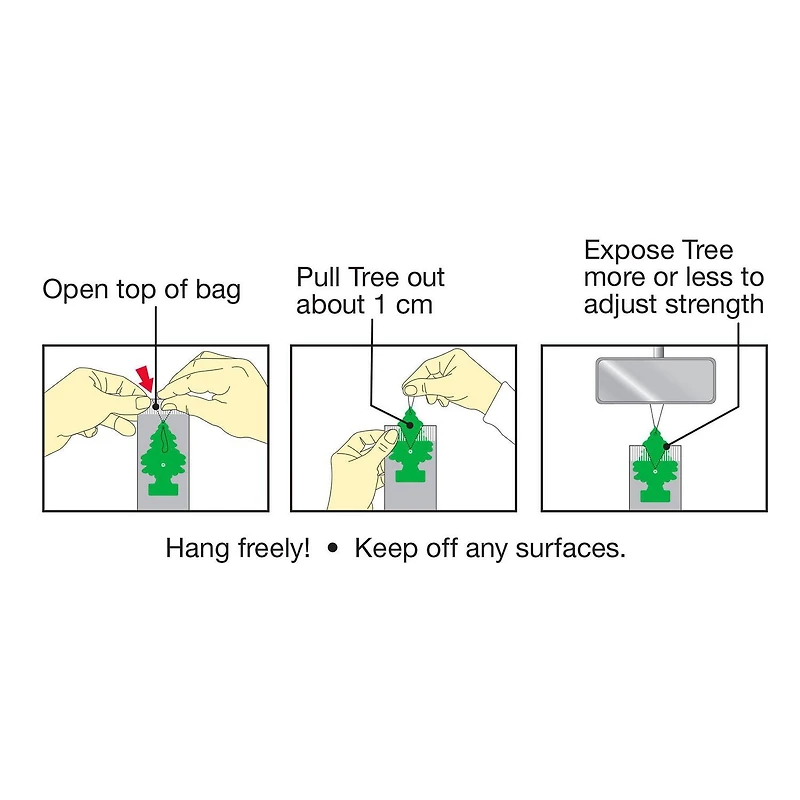 Open top of bag

Pull Tree out about 1 cm

Expose Tree more or less to adjust strength

Hang freely! • Keep off any surfaces.