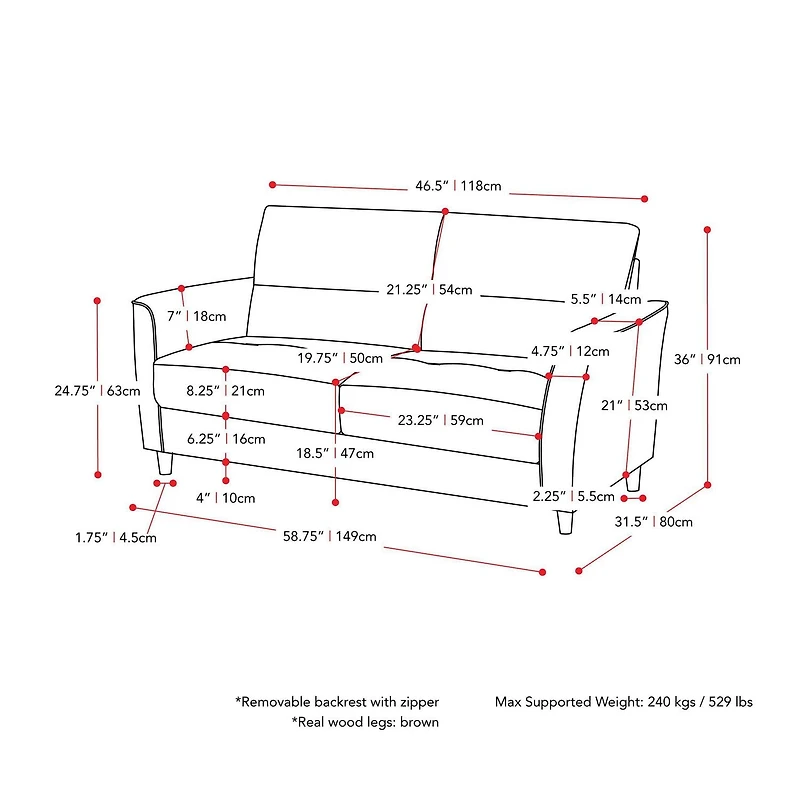 46.5" | 118cm

21.25" | 54cm

5.5" | 14cm

7" | 18cm

19.75" | 50cm

4.75" | 12cm

36" | 91cm

24.75" | 63cm

8.25" | 21cm

21" | 53cm

23.25" | 59cm

6.25" | 16cm

18.5" | 47cm

4" | 10cm

2.25" | 5.5cm

31.5" | 80cm

1.75" | 4.5cm

58.75" | 149cm

*Removable backrest with zipper
*Real wood legs: brown

Max Supported Weight: 240 kgs / 529 lbs