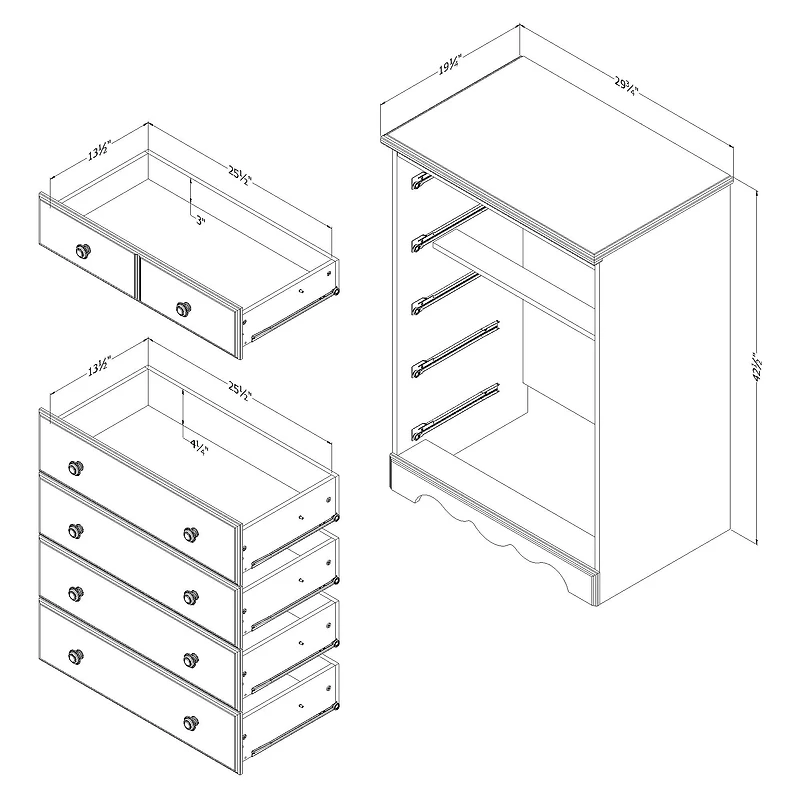 13½"
25½"
3"
13½"
25½"
4¼"
19¼"
29¾"
42½"