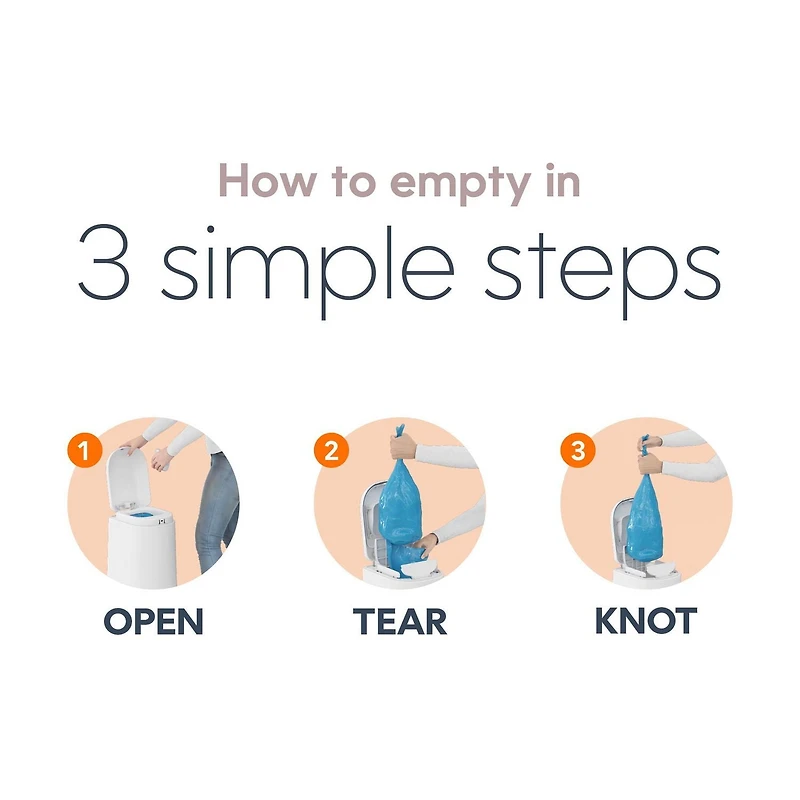 How to empty in
3 simple steps

1
OPEN

2
TEAR

3
KNOT