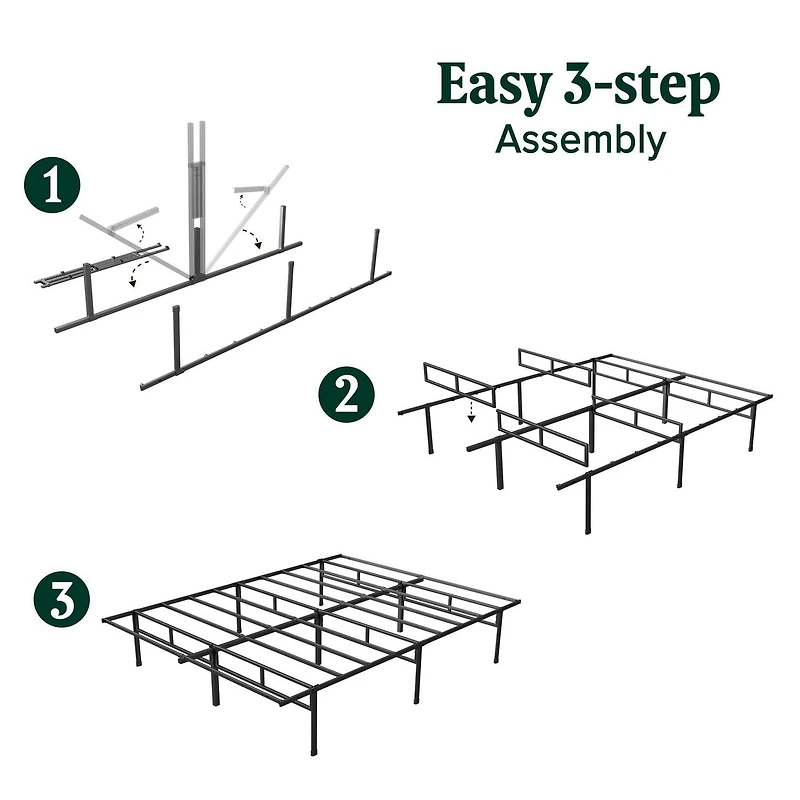 Easy 3-step
Assembly

1

2

3