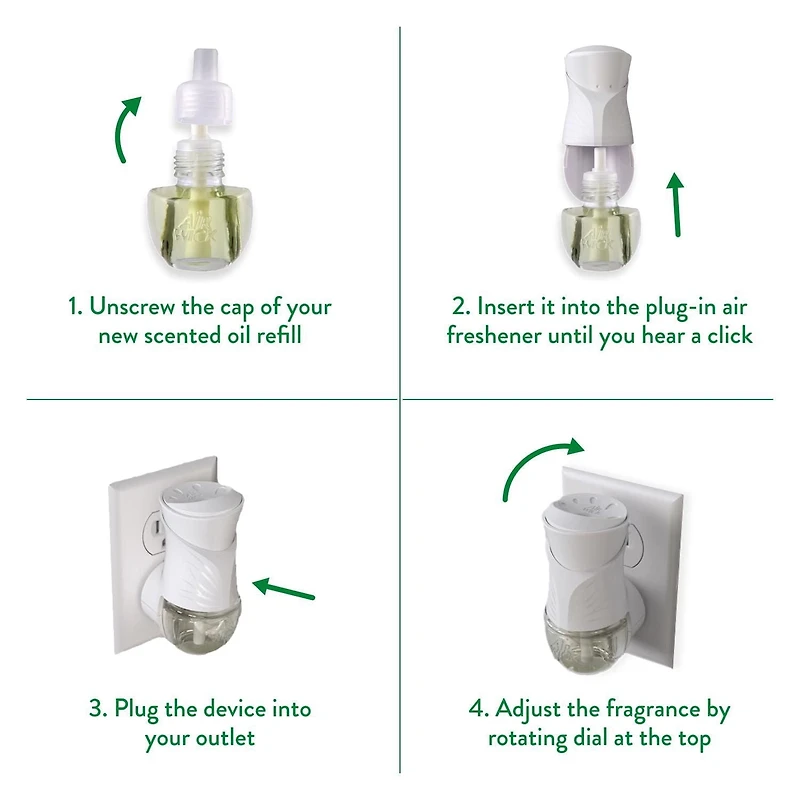 Air Wick

1. Unscrew the cap of your new scented oil refill

Air Wick

2. Insert it into the plug-in air freshener until you hear a click

3. Plug the device into your outlet

4. Adjust the fragrance by rotating dial at the top