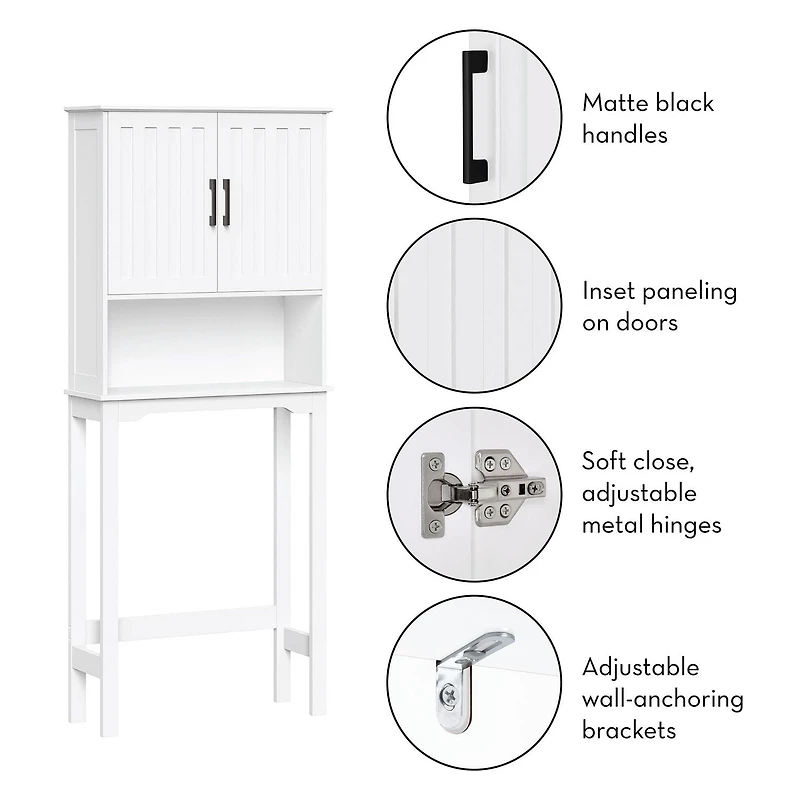 Matte black handles

Inset paneling on doors

Soft close, adjustable metal hinges

Adjustable wall-anchoring brackets