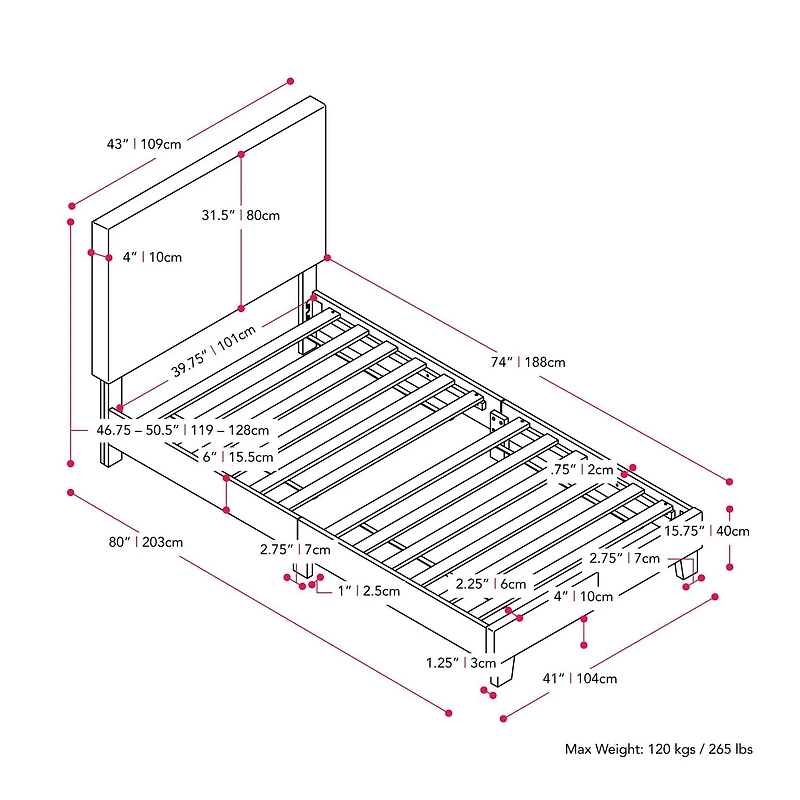 43" | 109cm

31.5" | 80cm

4" | 10cm

39.75" | 101cm

74" | 188cm

46.75 – 50.5" | 119 – 128cm

6" | 15.5cm

.75" | 2cm

80" | 203cm

2.75" | 7cm

15.75" | 40cm

2.75" | 7cm

1" | 2.5cm

2.25" | 6cm

4" | 10cm

1.25" | 3cm

41" | 104cm

Max Weight: 120 kgs / 265 lbs